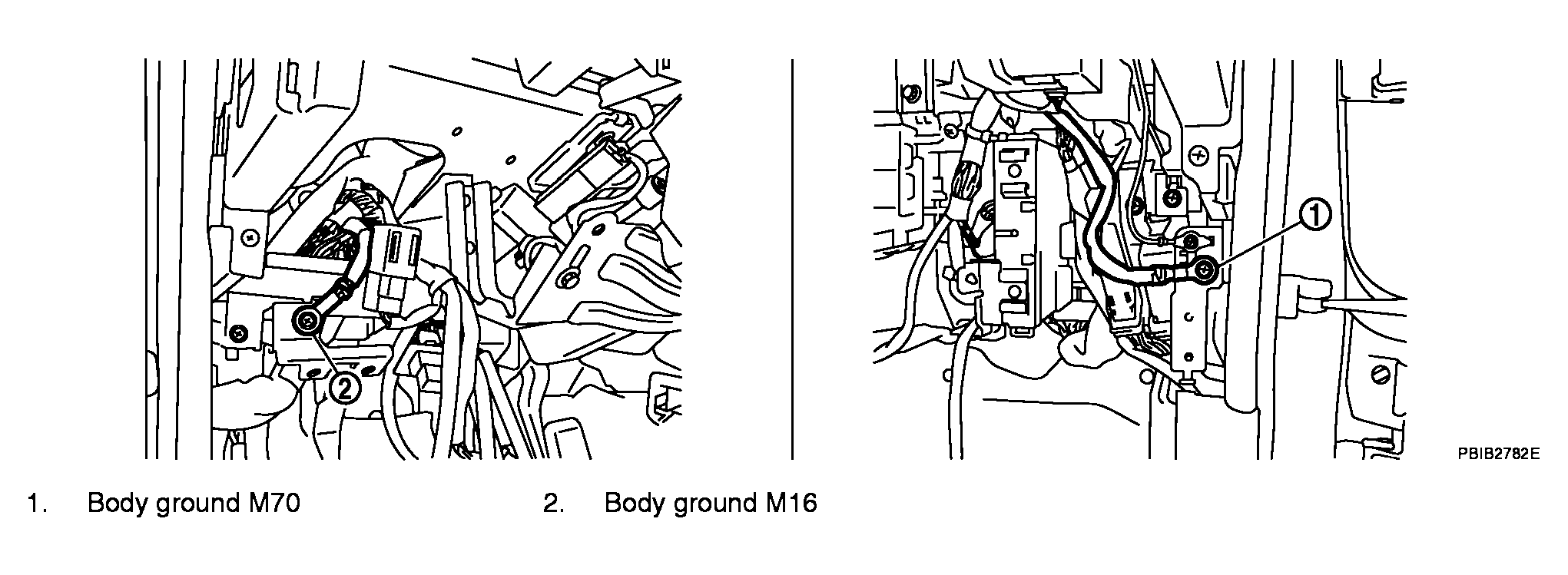 2

1

PBIB2782E

1. Body ground M70

2. Body ground M16