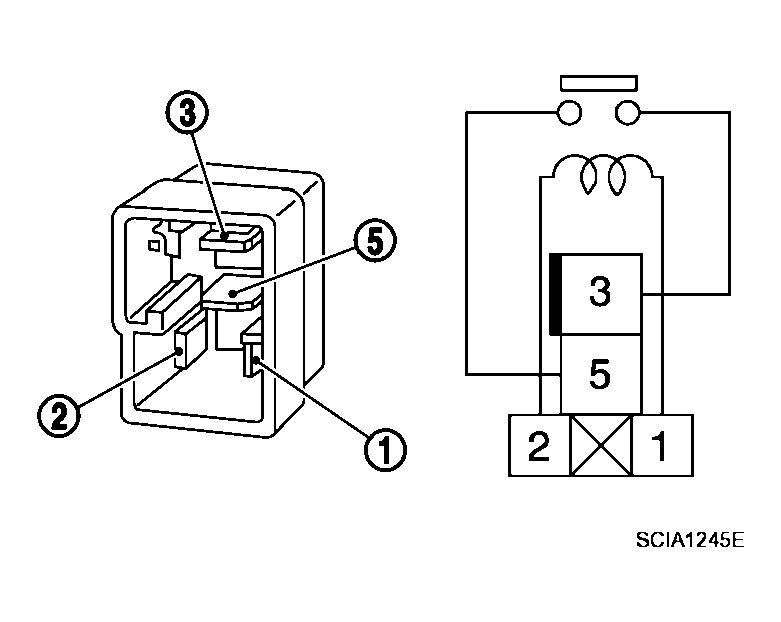 3
5
2
1
3
5
2
1
SCIA1245E