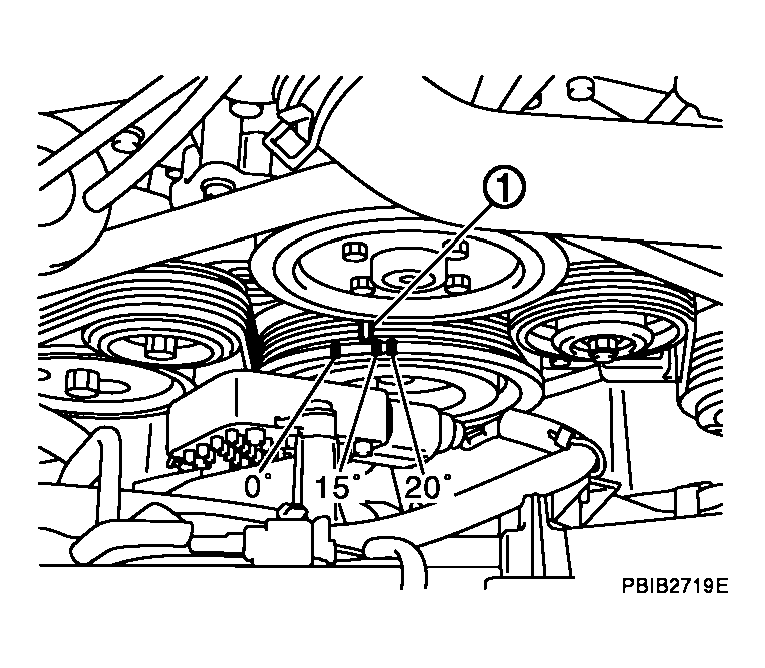 1

0° 15° 20°

PBIB2719E