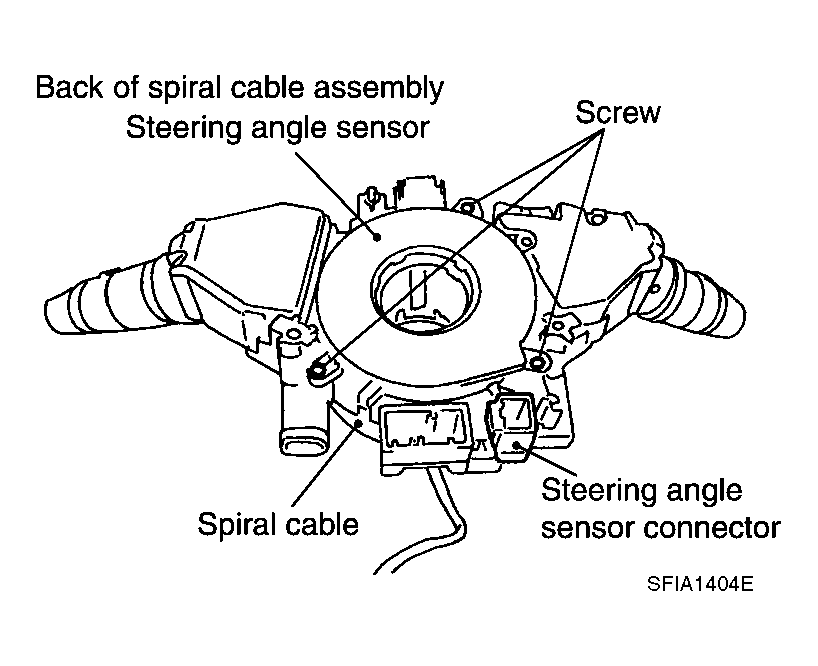 Back of spiral cable assembly
Steering angle sensor

Screw

Spiral cable

Steering angle sensor connector

SFIA1404E