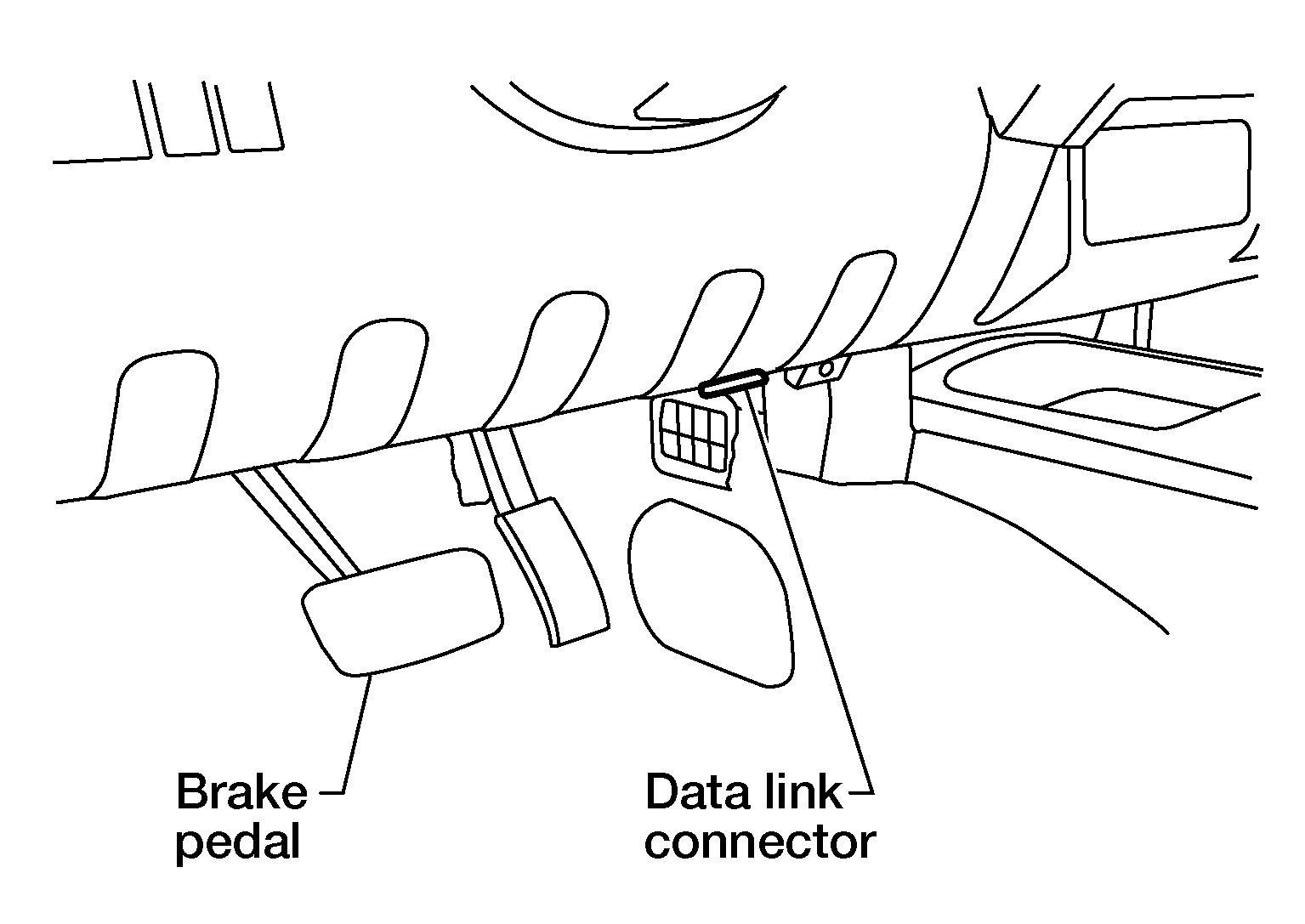 Brake pedal

Data link connector