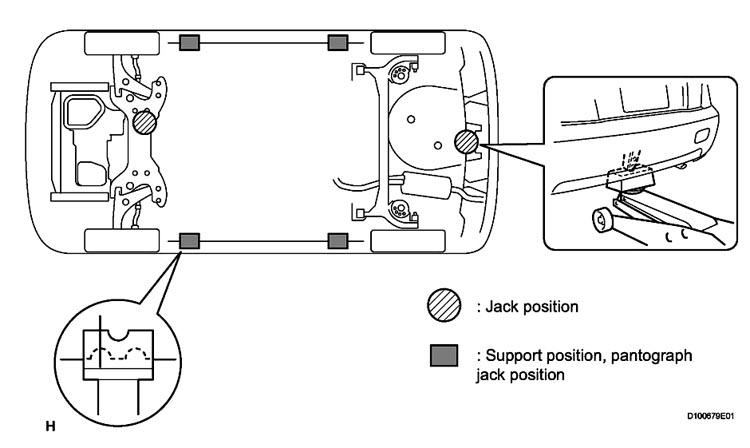 : Jack position

: Support position, pantograph jack position

H

D100679E01