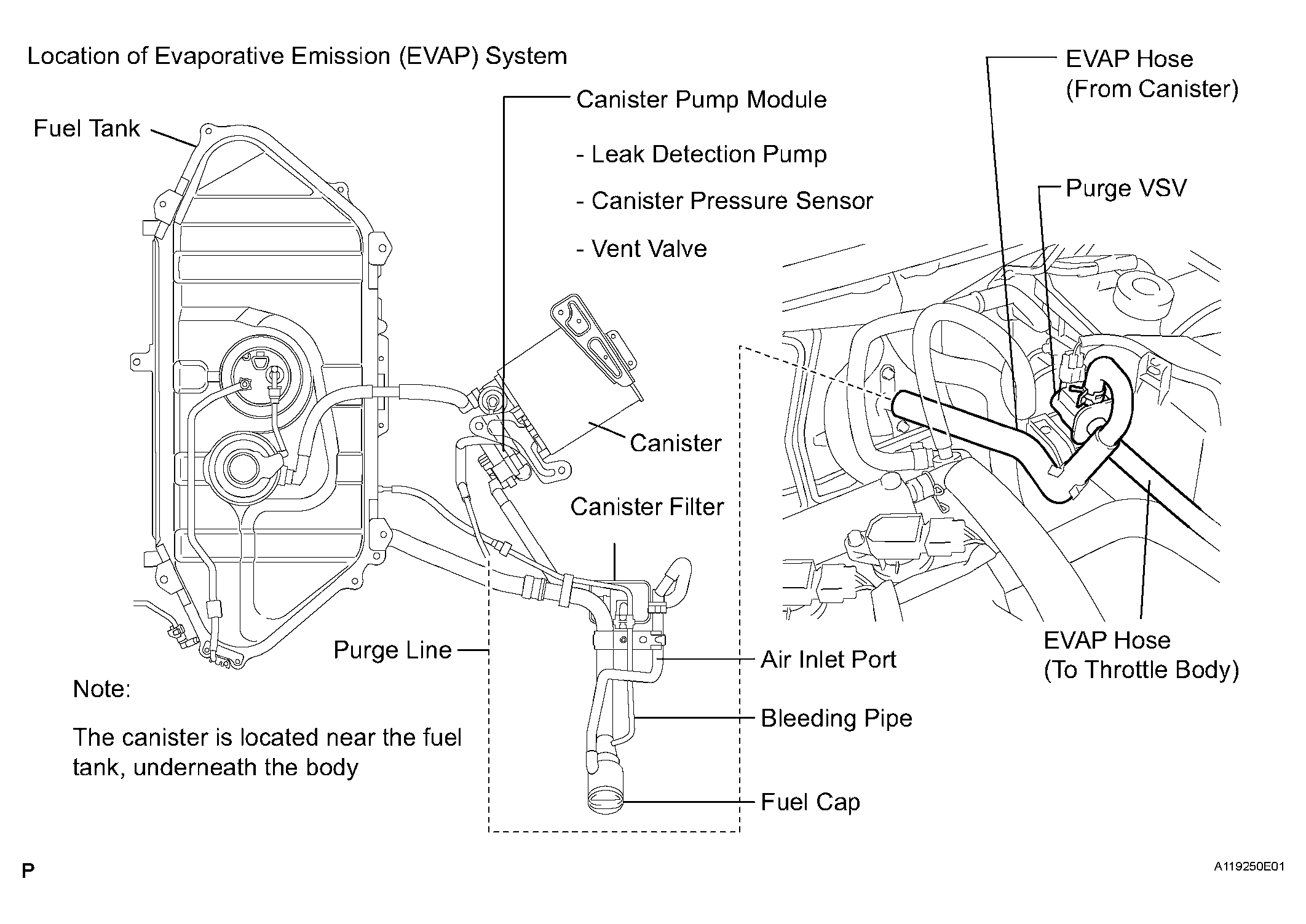 Location of Evaporative Emission (EVAP) System

Fuel Tank

Canister Pump Module

- Leak Detection Pump

- Canister Pressure Sensor

- Vent Valve

EVAP Hose
(From Canister)

Purge VSV

Canister

Canister Filter

Purge Line

Air Inlet Port

Bleeding Pipe

Fuel Cap

EVAP Hose
(To Throttle Body)

Note:

The canister is located near the fuel tank, underneath the body

P

A119250E01