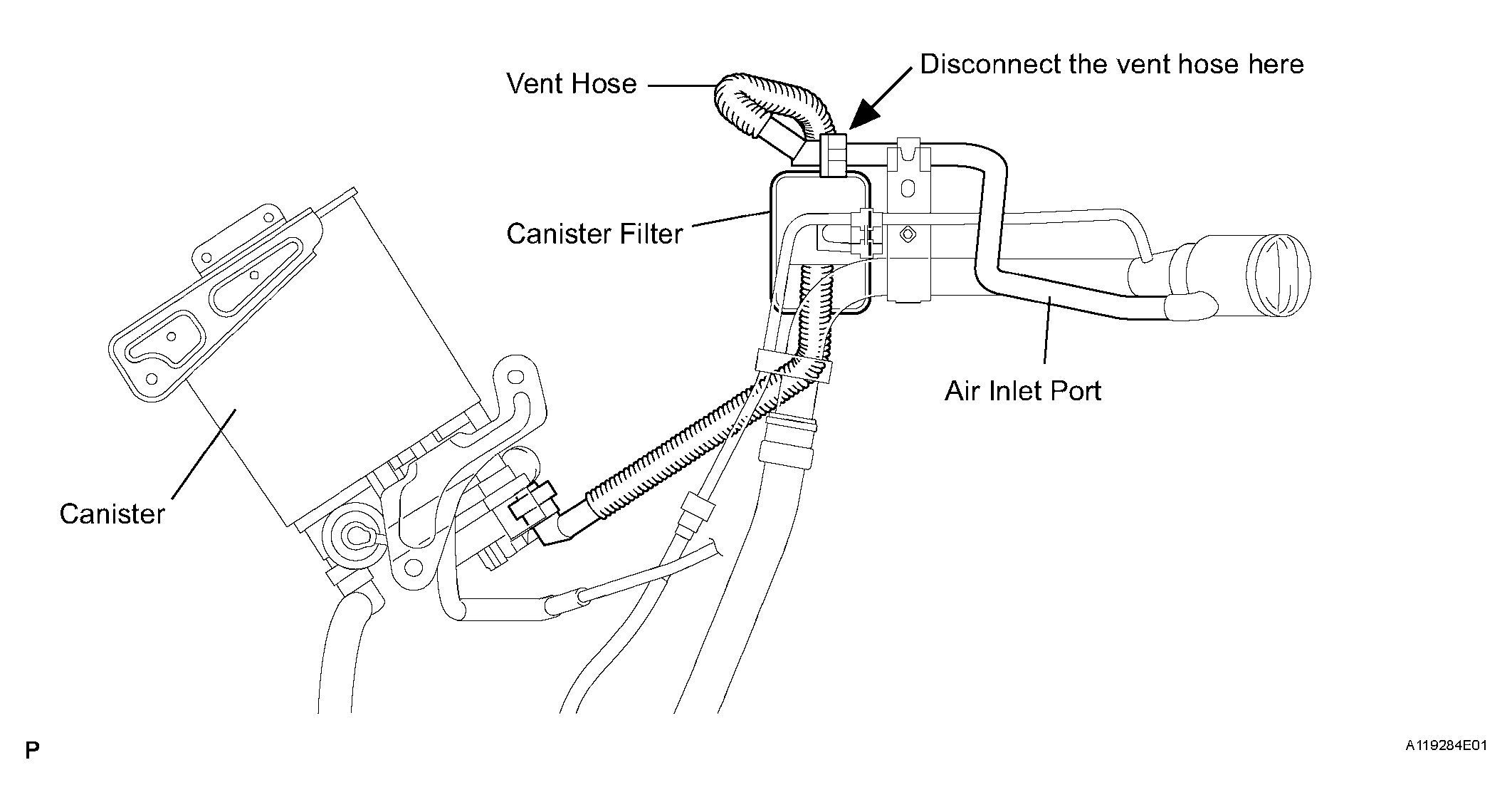 Vent Hose

Disconnect the vent hose here

Canister Filter

Air Inlet Port

Canister

P

A119284E01