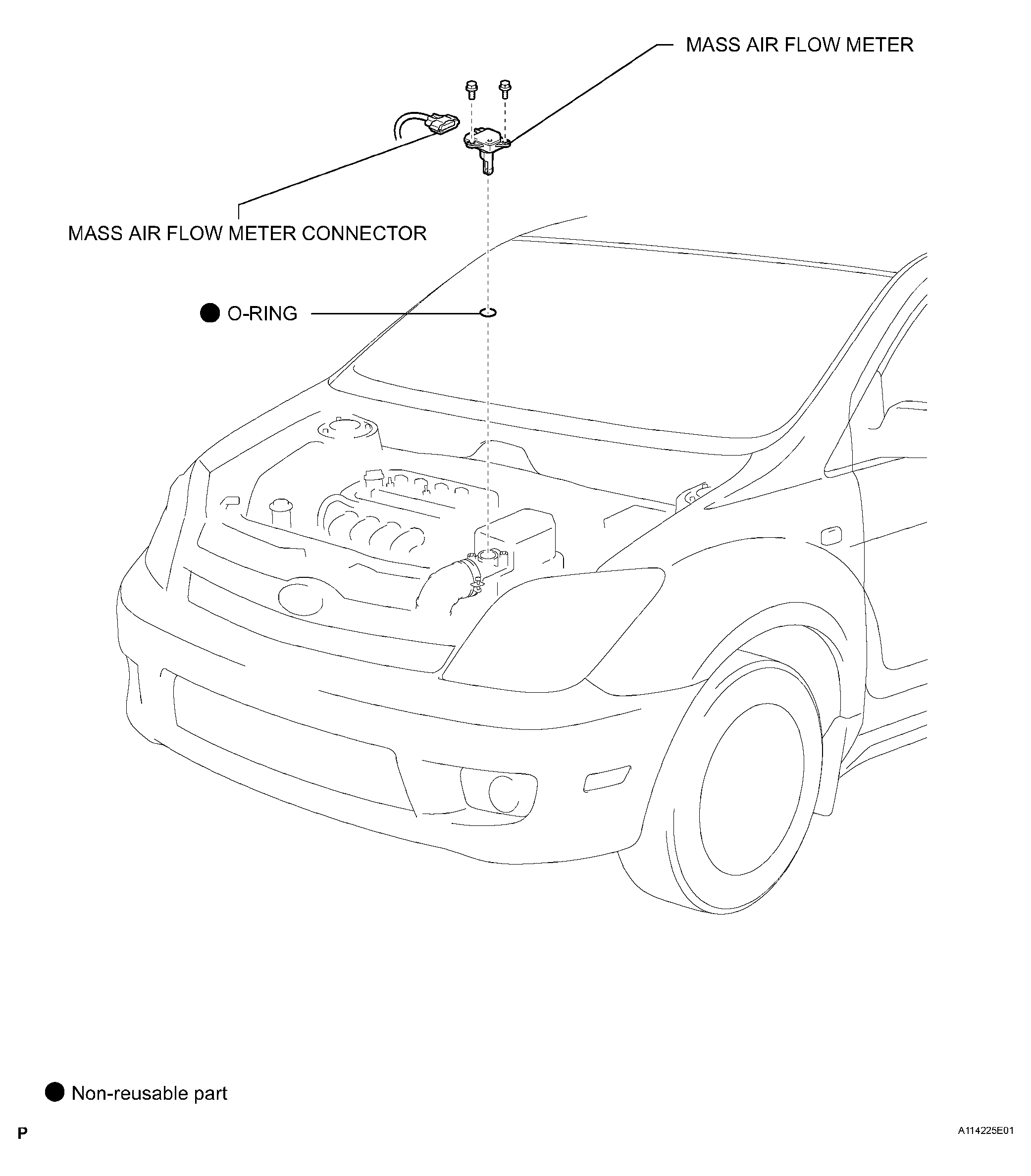 MASS AIR FLOW METER

MASS AIR FLOW METER CONNECTOR

● O-RING

● Non-reusable part

P

A114225E01