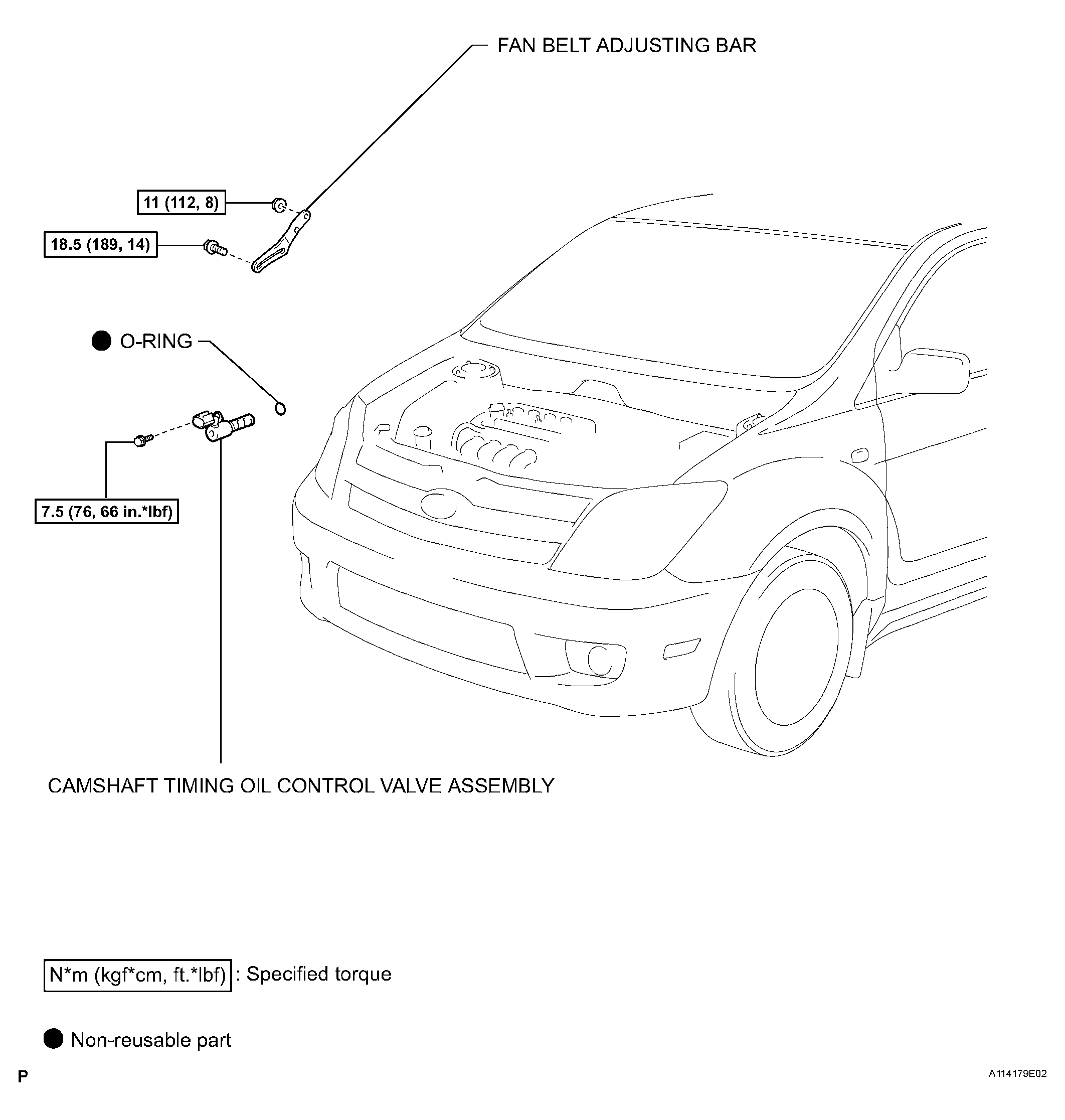 FAN BELT ADJUSTING BAR

11 (112, 8)

18.5 (189, 14)

● O-RING

7.5 (76, 66 in.*lbf)

CAMSHAFT TIMING OIL CONTROL VALVE ASSEMBLY

N*m (kgf*cm, ft.*lbf) : Specified torque

● Non-reusable part

P

A114179E02