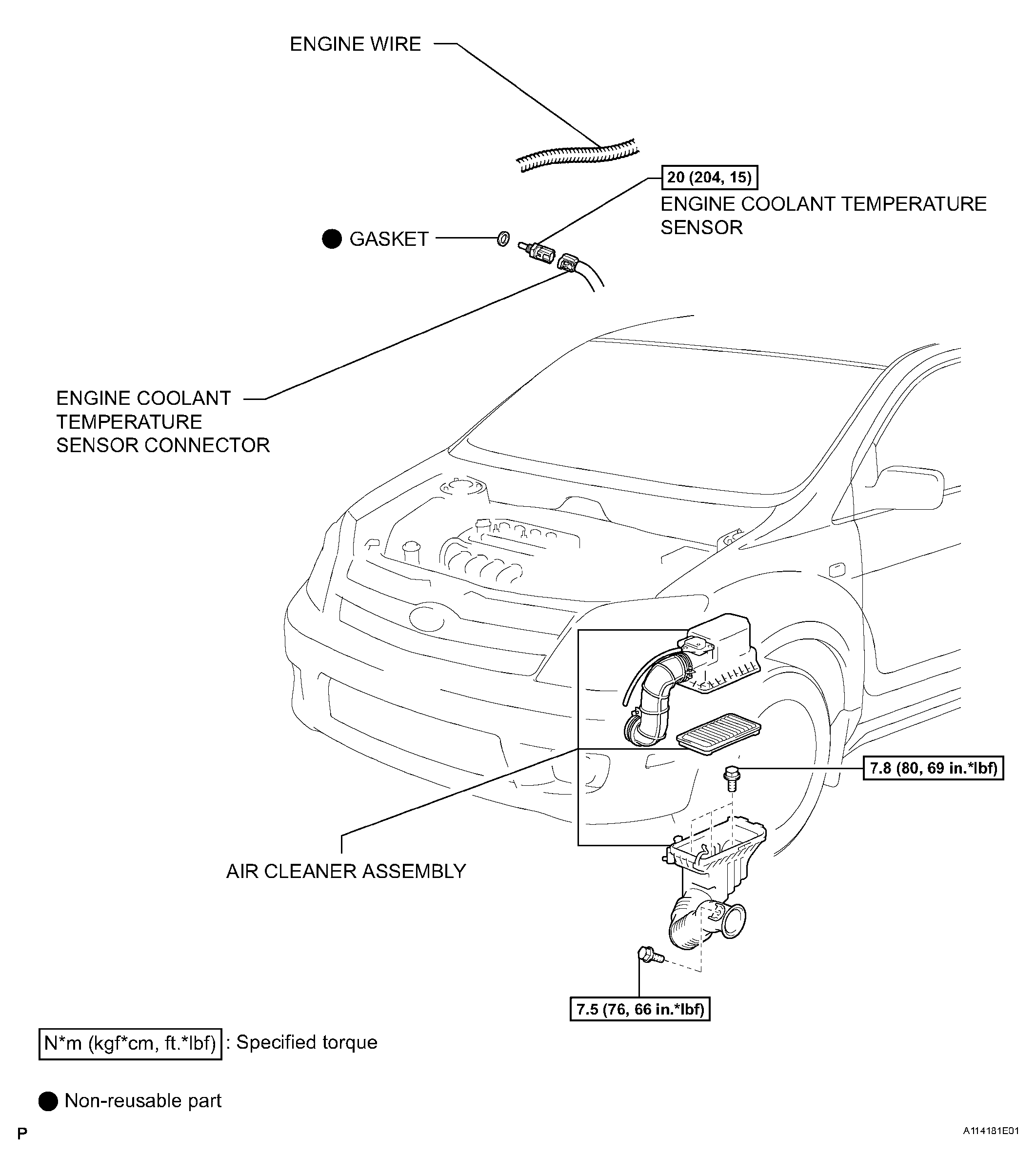 ENGINE WIRE

20 (204, 15)

ENGINE COOLANT TEMPERATURE SENSOR

● GASKET

ENGINE COOLANT TEMPERATURE SENSOR CONNECTOR

7.8 (80, 69 in.*lbf)

AIR CLEANER ASSEMBLY

7.5 (76, 66 in.*lbf)

N*m (kgf*cm, ft.*lbf) : Specified torque

● Non-reusable part

P

A114181E01