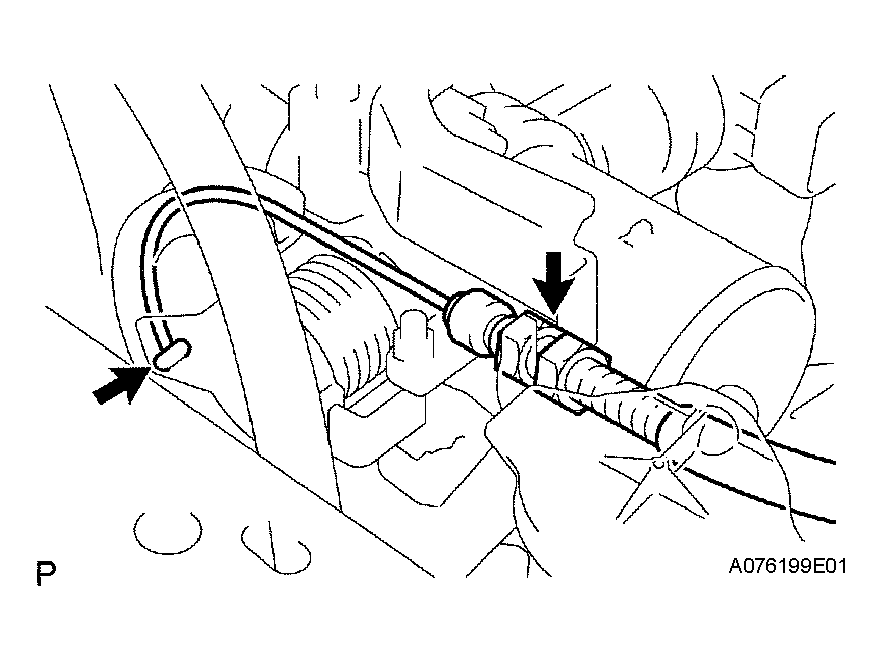 P

A076199E01