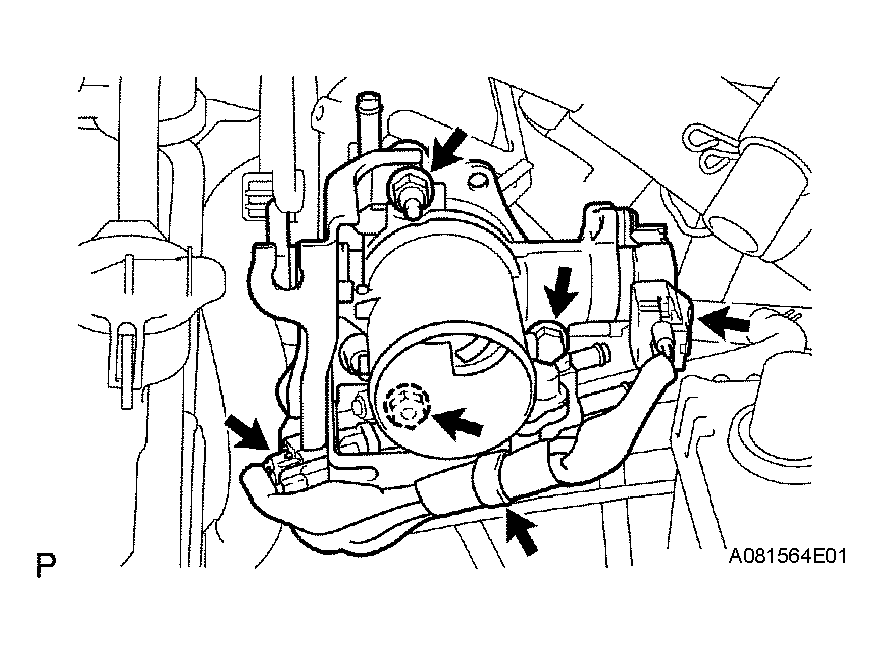 P

A081564E01