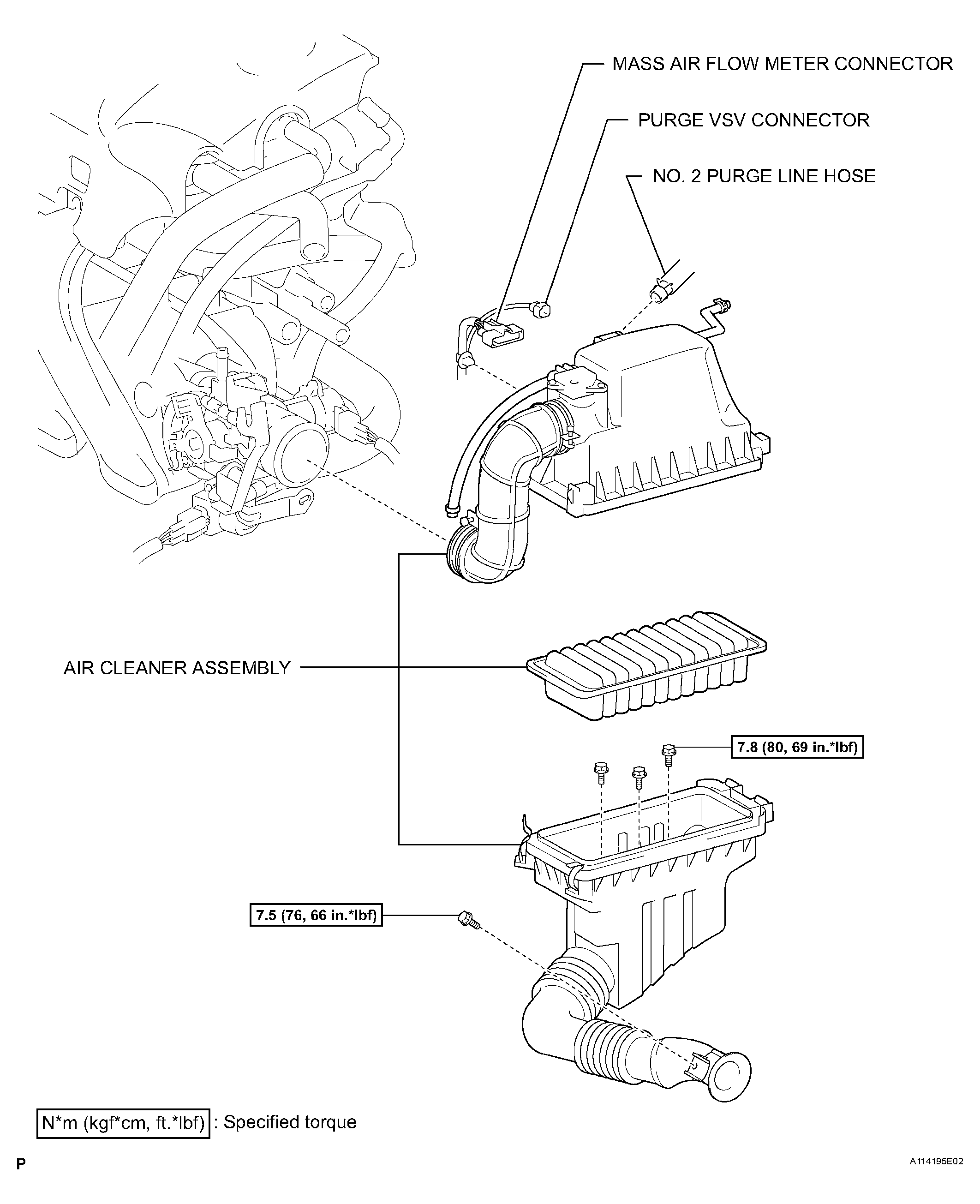 MASS AIR FLOW METER CONNECTOR

PURGE VSV CONNECTOR

NO. 2 PURGE LINE HOSE

AIR CLEANER ASSEMBLY

7.8 (80, 69 in.*lbf)

7.5 (76, 66 in.*lbf)

N*m (kgf*cm, ft.*lbf) : Specified torque

P

A114195E02