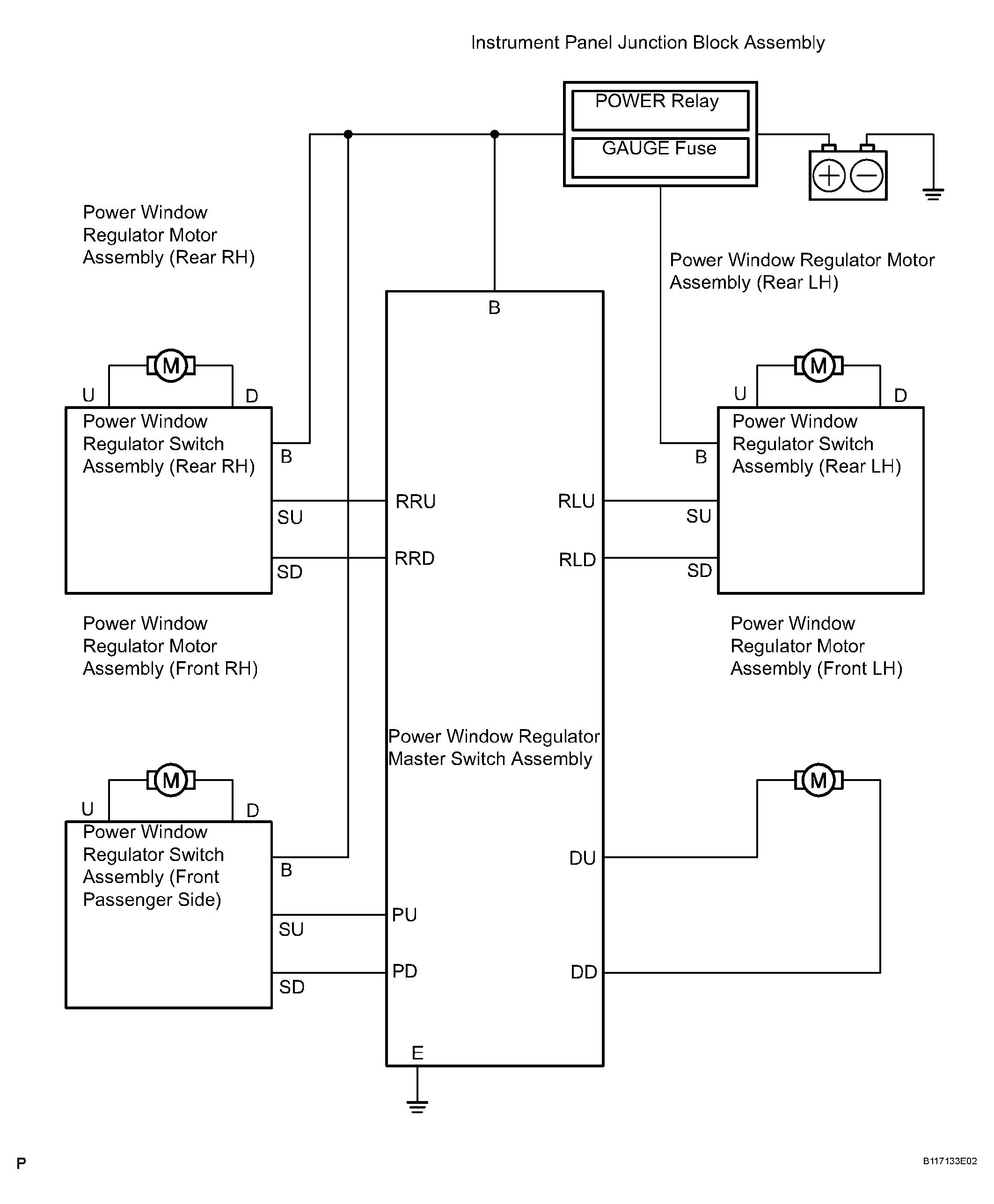 Instrument Panel Junction Block Assembly

POWER Relay

GAUGE Fuse

Power Window Regulator Motor Assembly (Rear RH)

Power Window Regulator Motor Assembly (Rear LH)

B

M

U

D

Power Window Regulator Switch Assembly (Rear RH)

B

SU

SD

RRU

RRD

RLU

RLD

M

U

D

Power Window Regulator Switch Assembly (Rear LH)

B

SU

SD

Power Window Regulator Motor Assembly (Front RH)

Power Window Regulator Motor Assembly (Front LH)

Power Window Regulator Master Switch Assembly

M

U

D

Power Window Regulator Switch Assembly (Front Passenger Side)

B

SU

SD

PU

PD

M

DU

DD

E

P

B117133E02