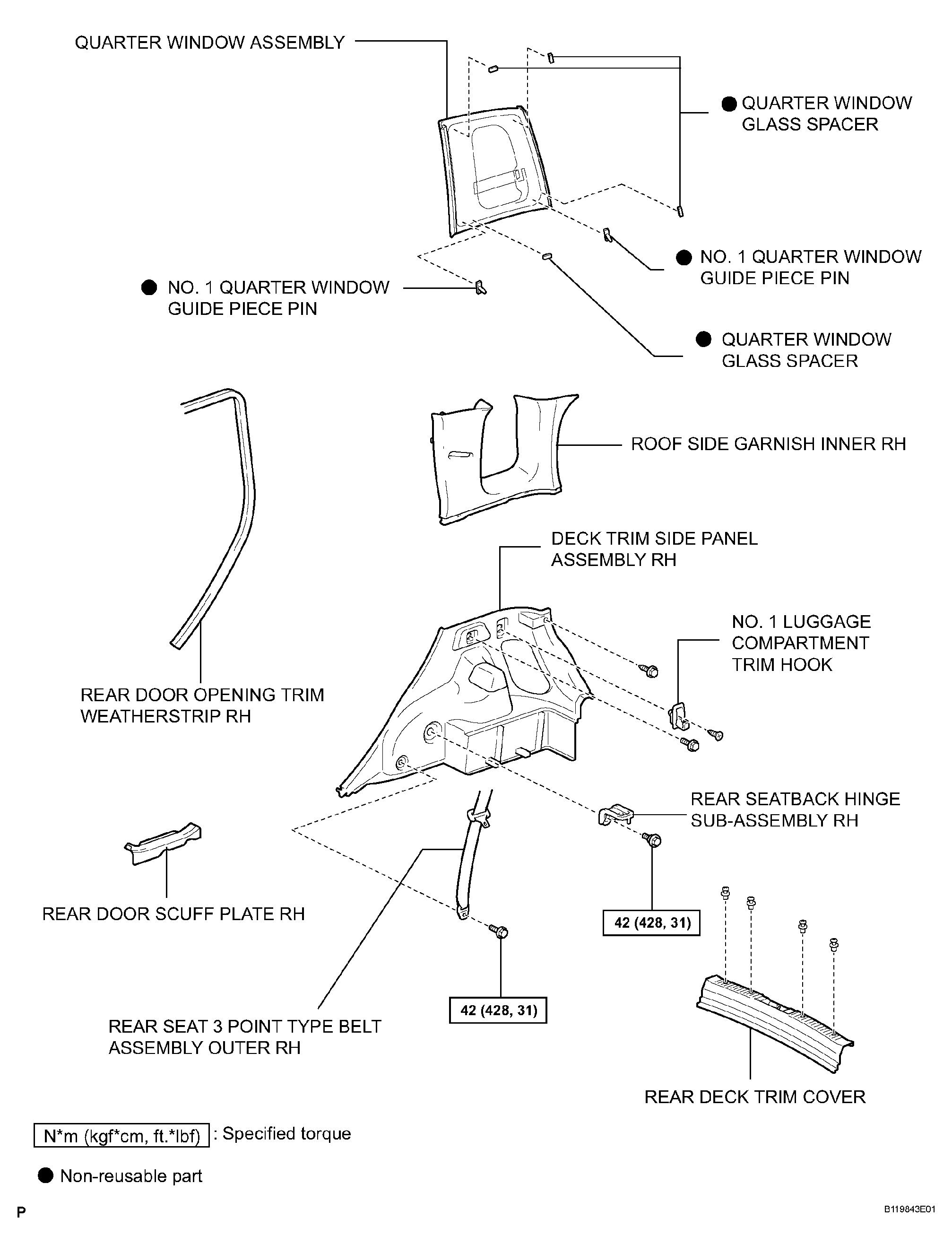 QUARTER WINDOW ASSEMBLY

● QUARTER WINDOW GLASS SPACER

● NO. 1 QUARTER WINDOW GUIDE PIECE PIN

● NO. 1 QUARTER WINDOW GUIDE PIECE PIN

● QUARTER WINDOW GLASS SPACER

ROOF SIDE GARNISH INNER RH

DECK TRIM SIDE PANEL ASSEMBLY RH

NO. 1 LUGGAGE COMPARTMENT TRIM HOOK

REAR DOOR OPENING TRIM WEATHERSTRIP RH

REAR SEATBACK HINGE SUB-ASSEMBLY RH

REAR DOOR SCUFF PLATE RH

42 (428, 31)

42 (428, 31)

REAR SEAT 3 POINT TYPE BELT ASSEMBLY OUTER RH

REAR DECK TRIM COVER

N*m (kgf*cm, ft.*lbf) : Specified torque

● Non-reusable part

P

B119843E01