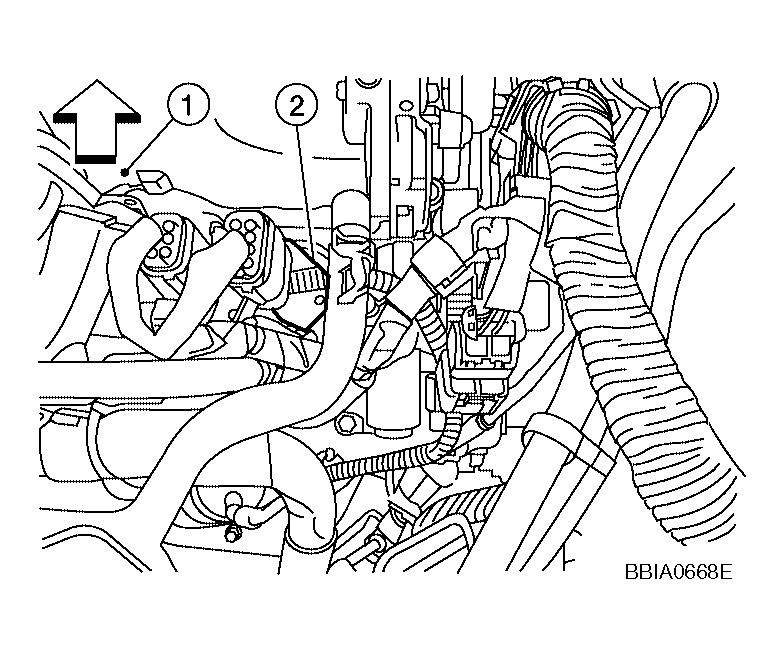 1
2
BBIA0668E