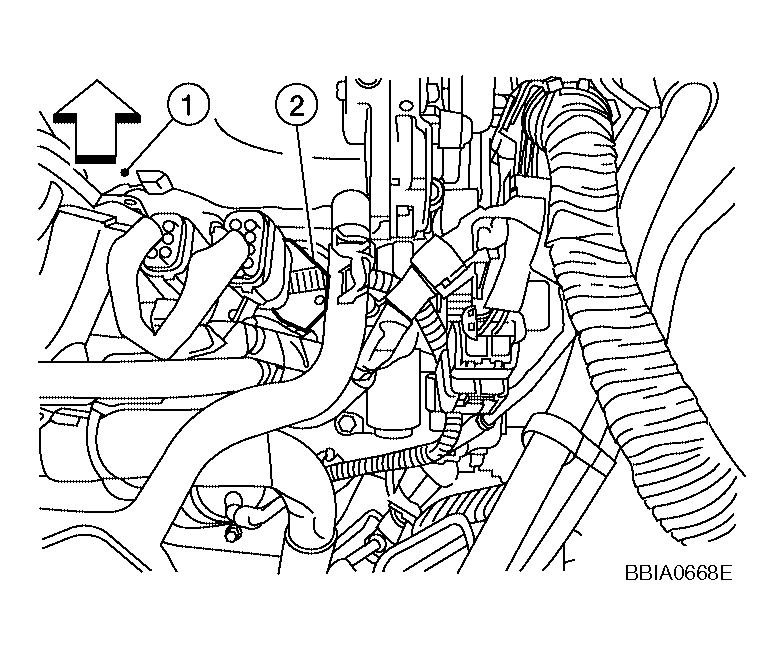 1
2
BBIA0668E