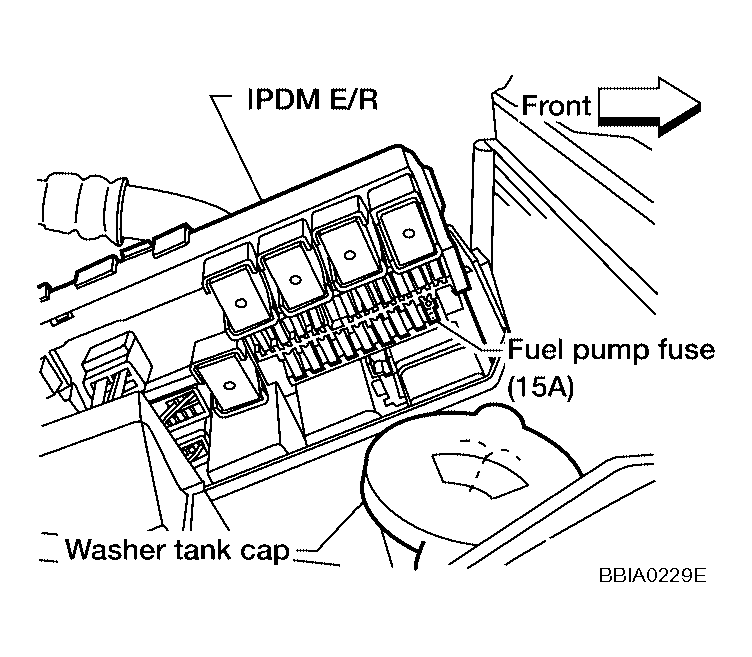 IPDM E/R
Front
Fuel pump fuse (15A)
Washer tank cap
BBIA0229E