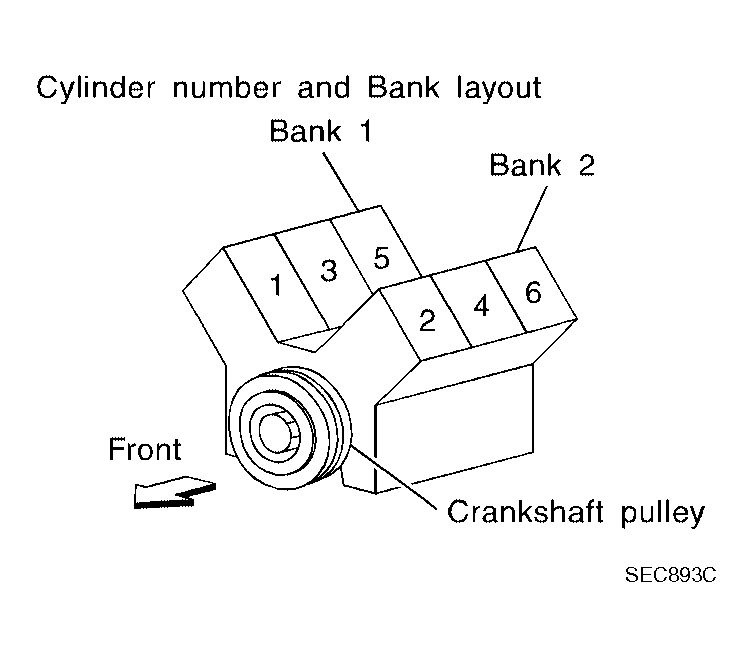 Cylinder number and Bank layout

Bank 1

Bank 2

1
3
5

2
4
6

Front

Crankshaft pulley

SEC893C