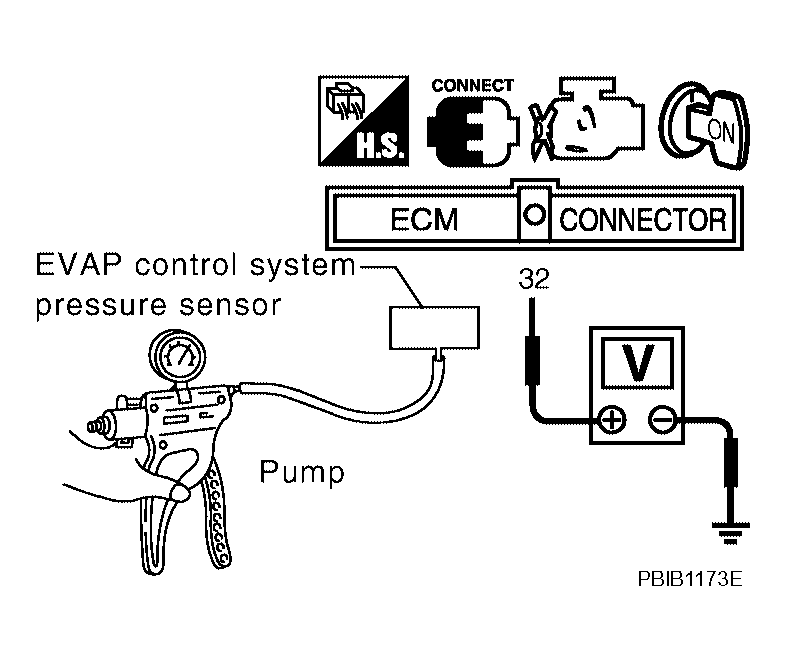 H.S.
CONNECT
ON
ECM CONNECTOR
EVAP control system pressure sensor
32
V
Pump
PBIB1173E