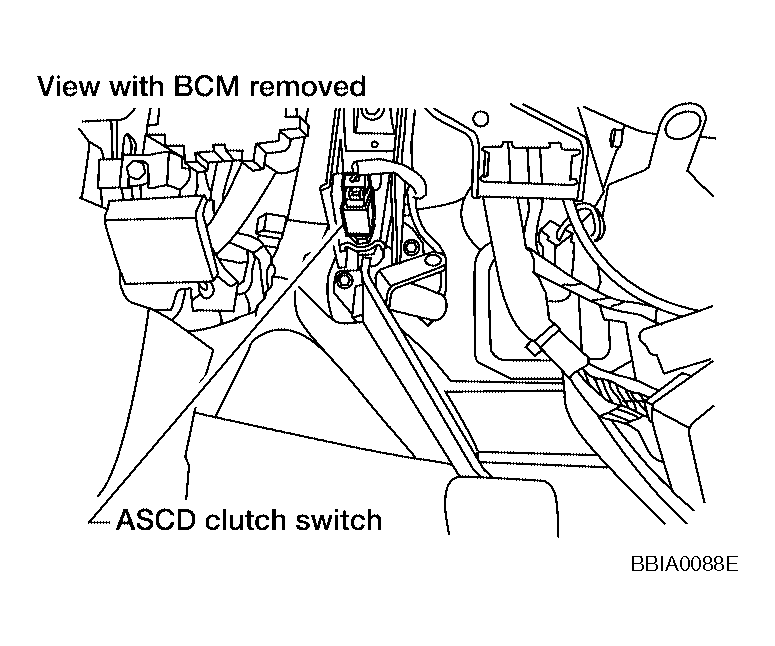 View with BCM removed

ASCD clutch switch

BBIA0088E