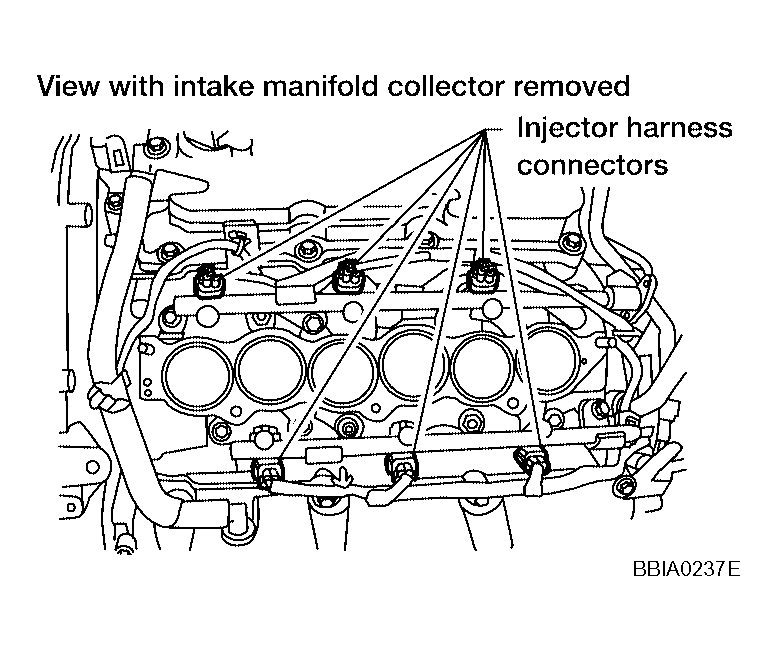 View with intake manifold collector removed

Injector harness connectors

BBIA0237E