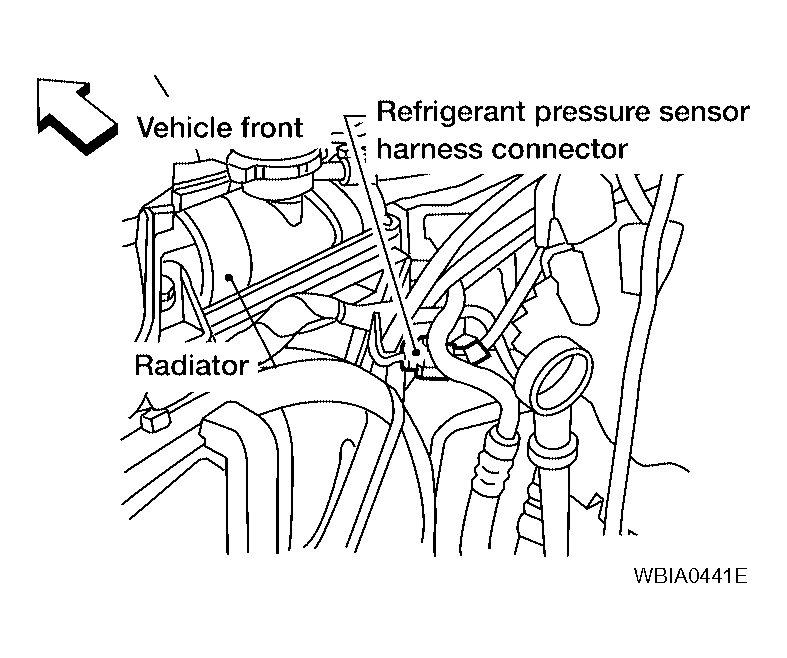 Vehicle front

Refrigerant pressure sensor harness connector

Radiator

WBIA0441E