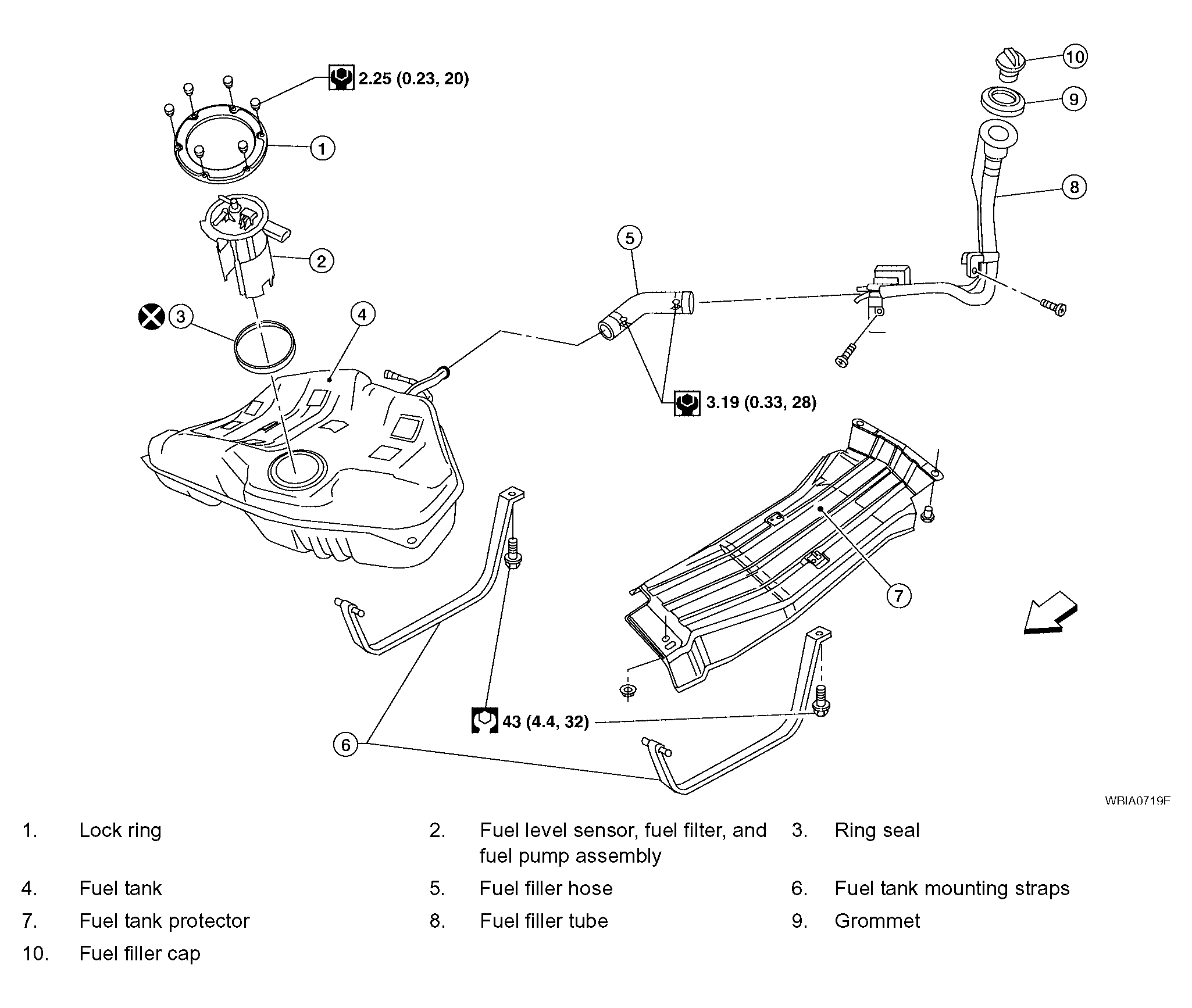 2.25 (0.23, 20)

10

9

1

8

2

5

3

4

3.19 (0.33, 28)

7

43 (4.4, 32)

6

WBIA0719F

1. Lock ring
2. Fuel level sensor, fuel filter, and fuel pump assembly
3. Ring seal
4. Fuel tank
5. Fuel filler hose
6. Fuel tank mounting straps
7. Fuel tank protector
8. Fuel filler tube
9. Grommet
10. Fuel filler cap