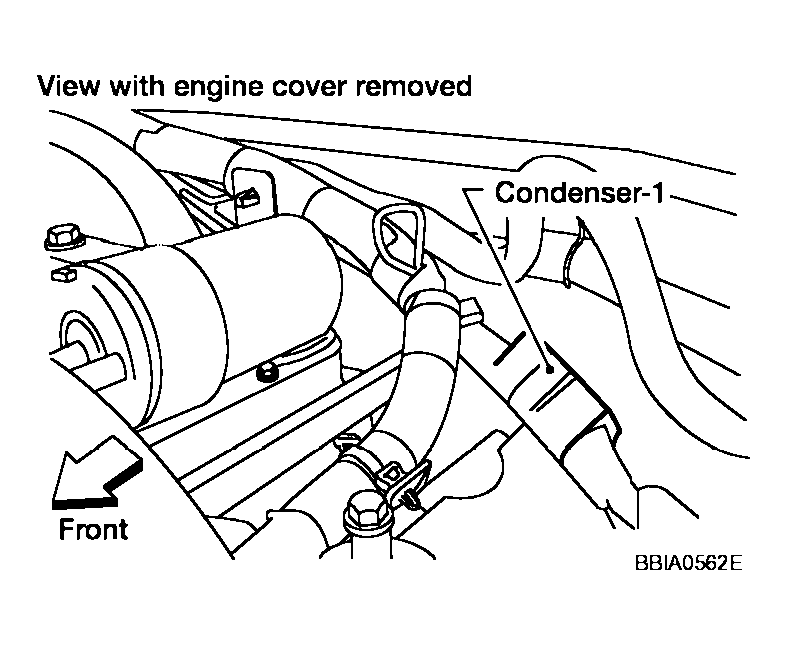 View with engine cover removed

Condenser-1

Front

BBIA0562E