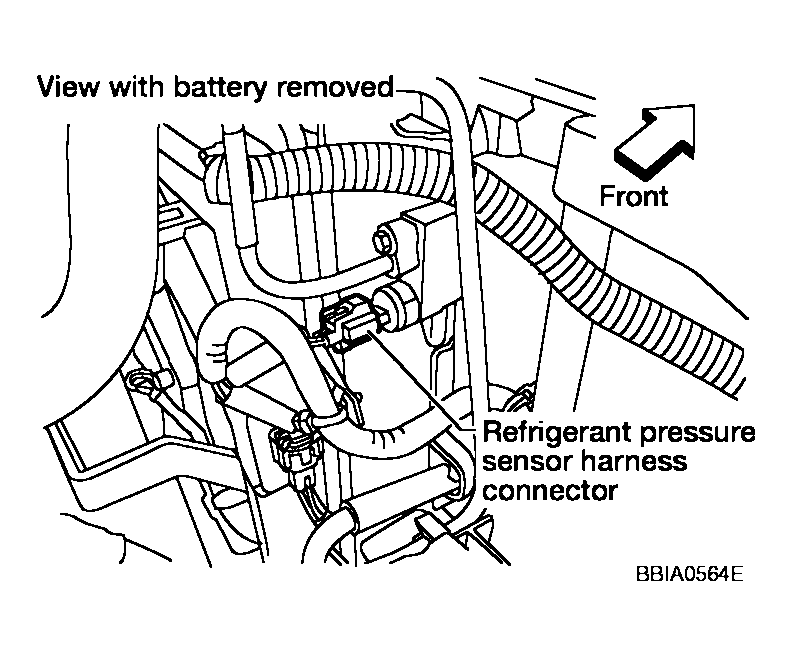 View with battery removed

Front

Refrigerant pressure sensor harness connector

BBIA0564E