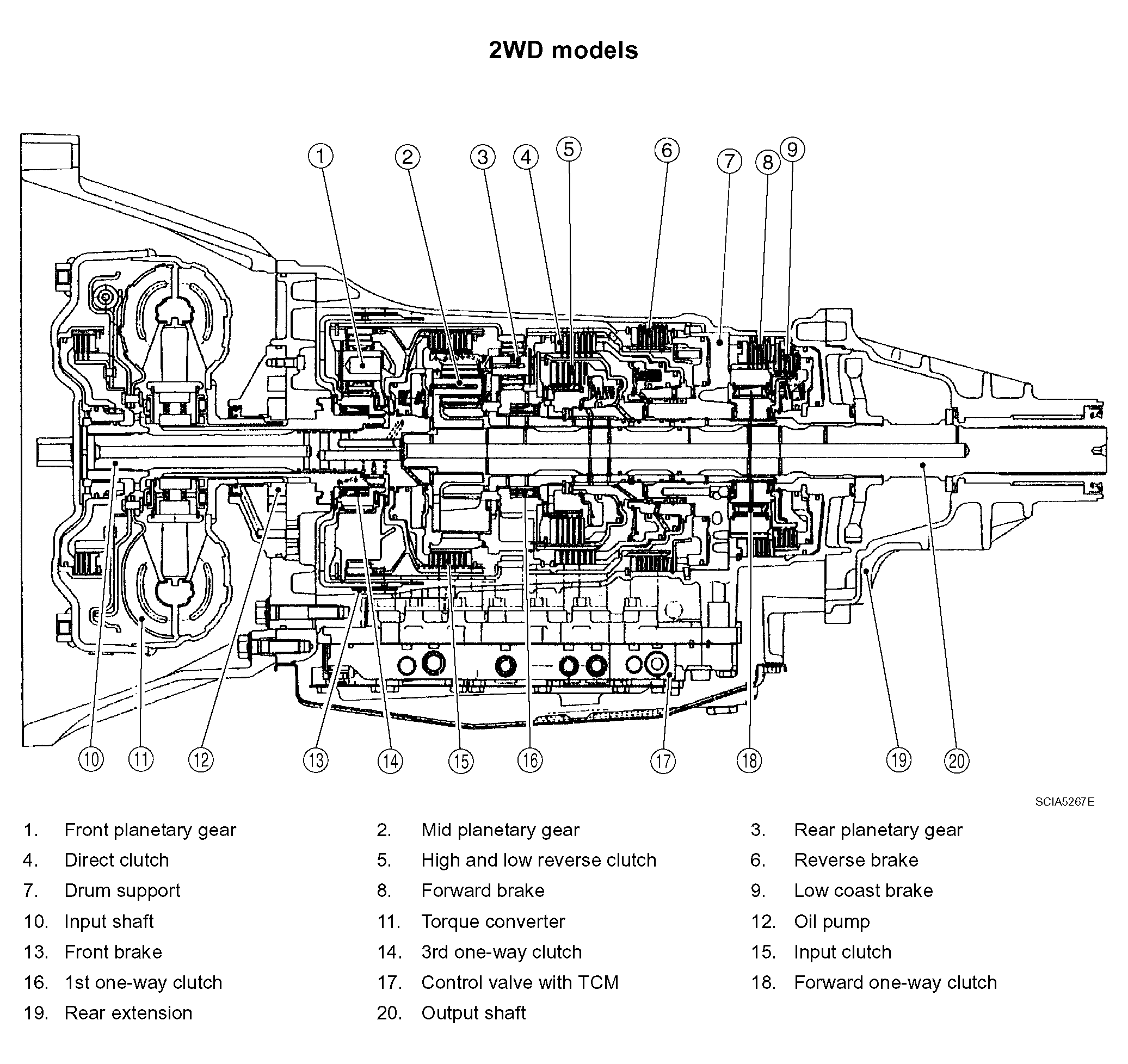 2WD models

1 2 3 4 5 6 7 8 9

10 11 12 13 14 15 16 17 18 19 20

SCIA5267E

1. Front planetary gear
2. Mid planetary gear
3. Rear planetary gear
4. Direct clutch
5. High and low reverse clutch
6. Reverse brake
7. Drum support
8. Forward brake
9. Low coast brake
10. Input shaft
11. Torque converter
12. Oil pump
13. Front brake
14. 3rd one-way clutch
15. Input clutch
16. 1st one-way clutch
17. Control valve with TCM
18. Forward one-way clutch
19. Rear extension
20. Output shaft