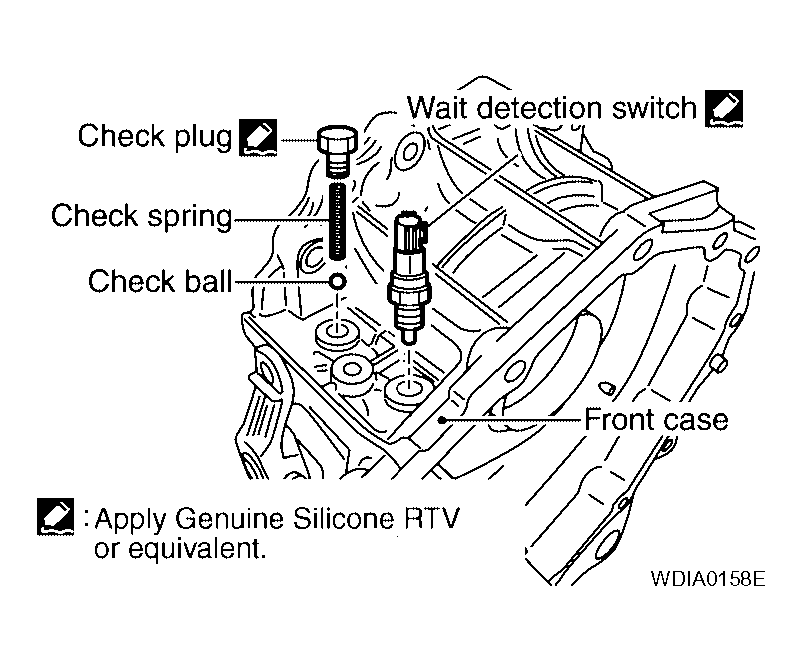 Wait detection switch
Check plug
Check spring
Check ball
Front case

: Apply Genuine Silicone RTV or equivalent.

WDIA0158E