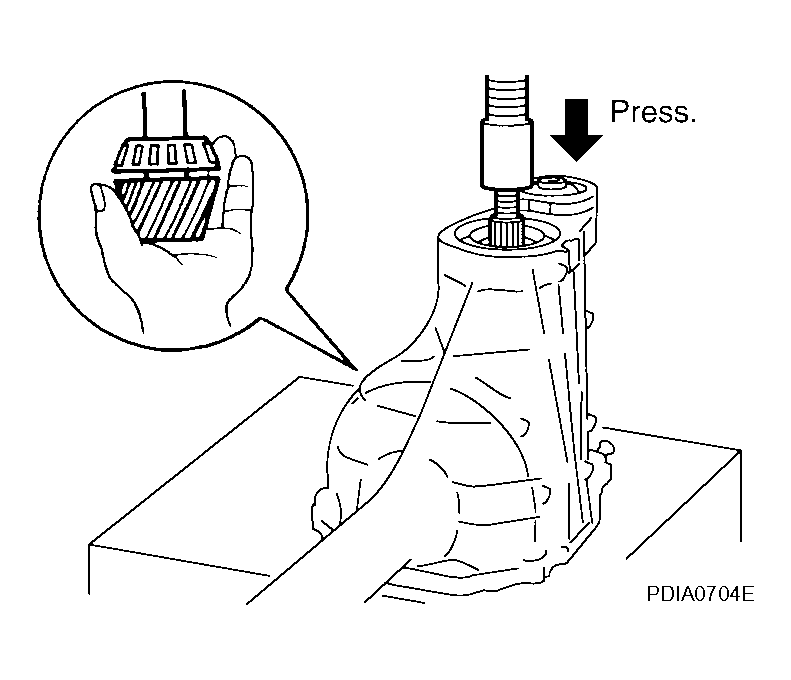 Press.

PDIA0704E