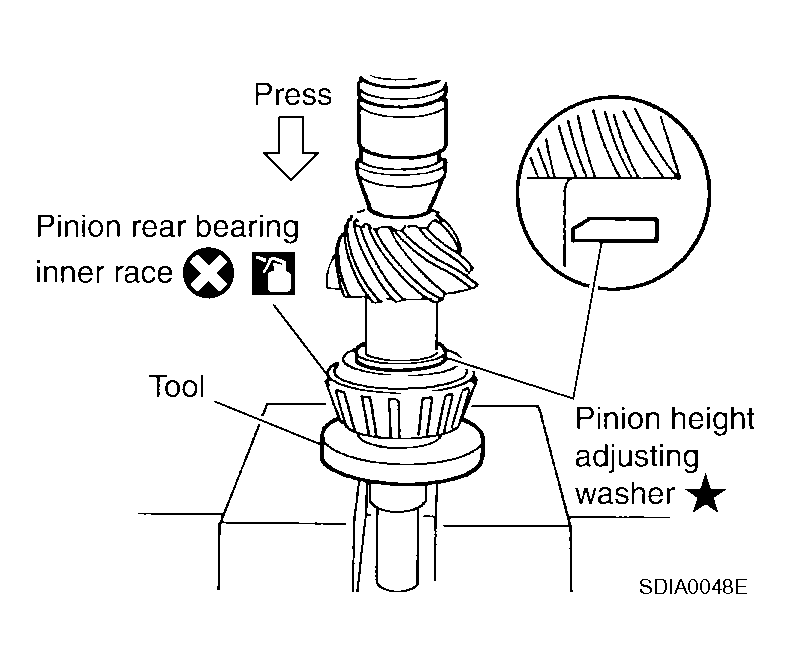 Press

Pinion rear bearing inner race

Tool

Pinion height adjusting washer ★

SDIA0048E