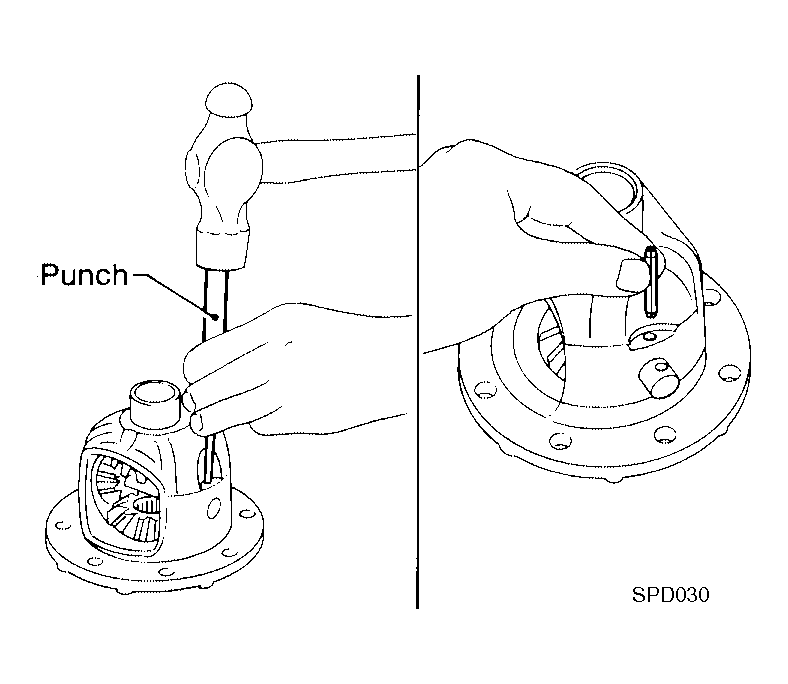 Punch

SPD030