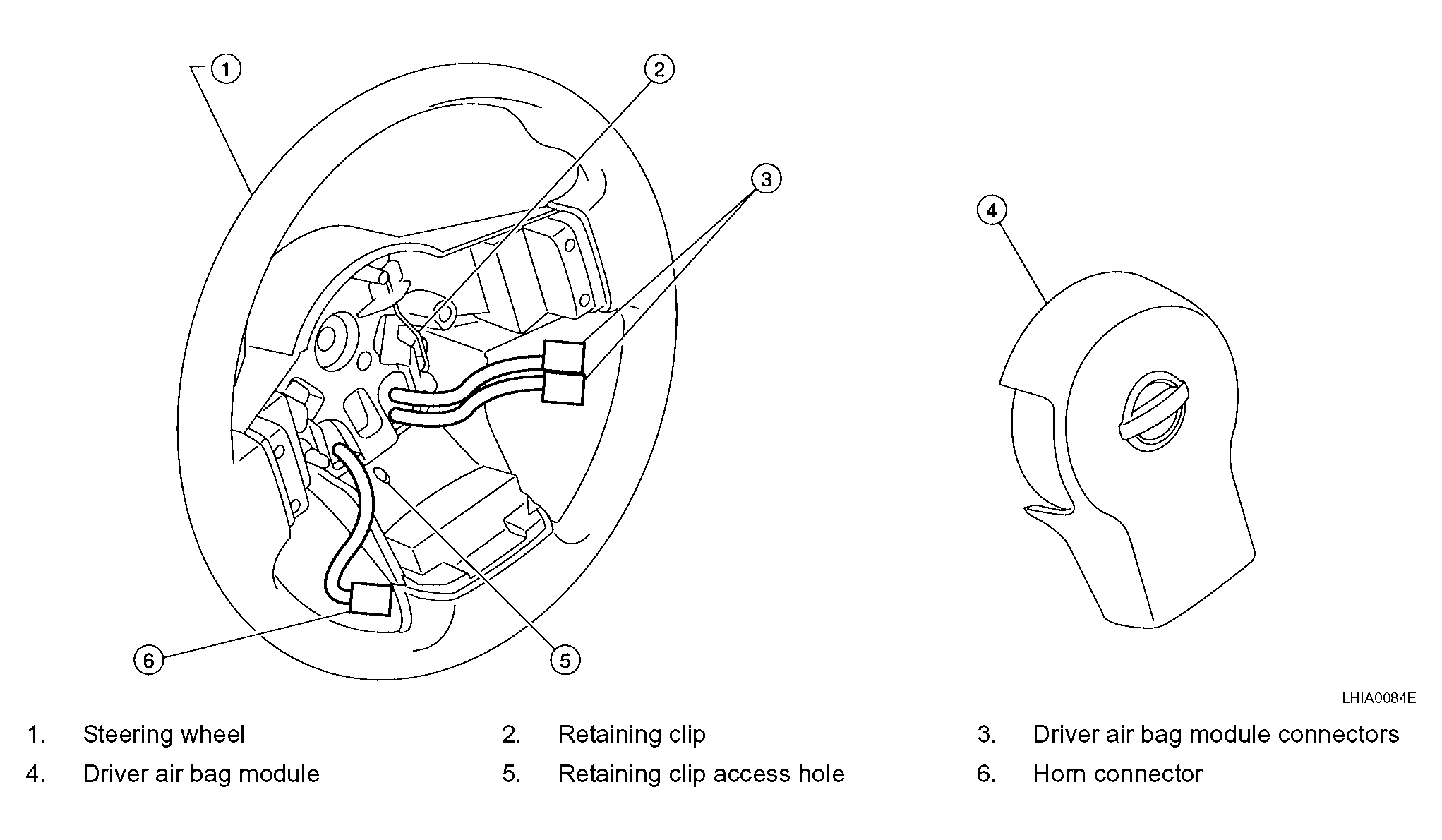 1
2
3
4
6
5

LHIA0084E

1. Steering wheel
2. Retaining clip
3. Driver air bag module connectors
4. Driver air bag module
5. Retaining clip access hole
6. Horn connector