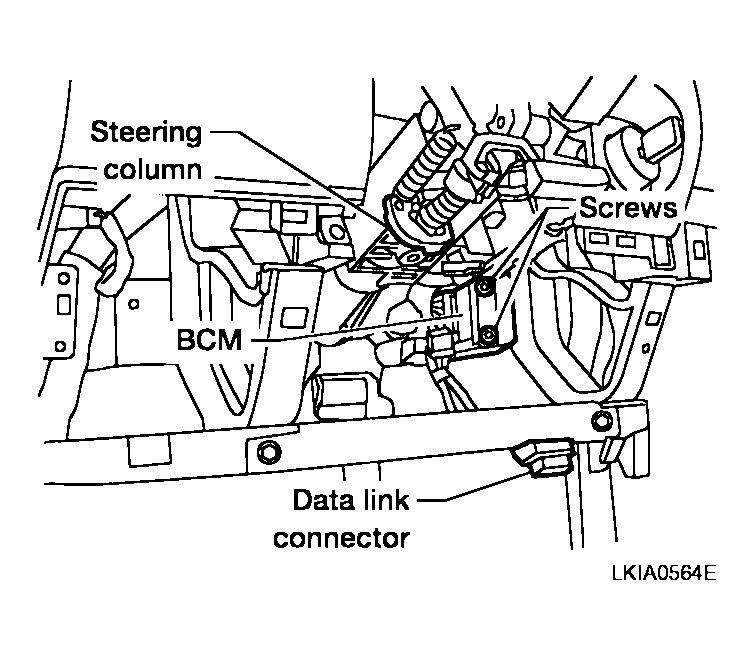 Steering column

Screws

BCM

Data link connector

LKIA0564E