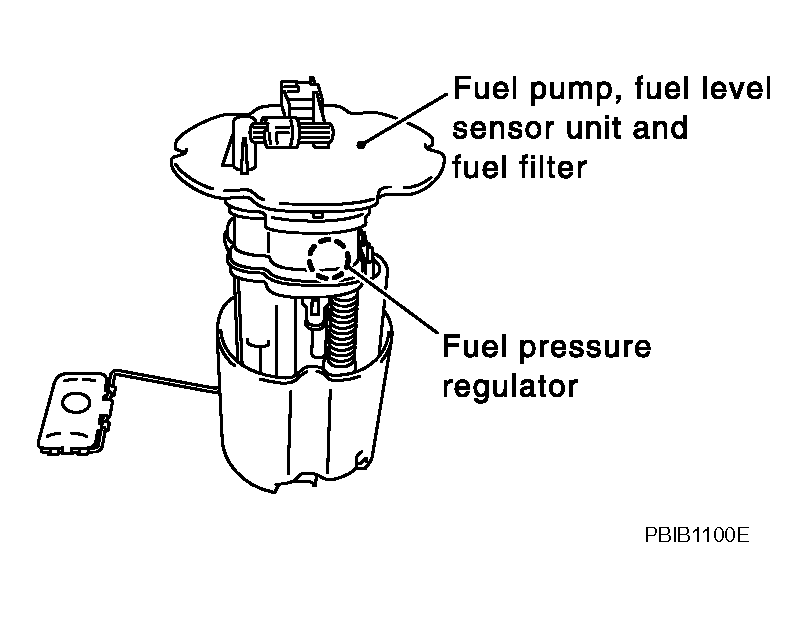 Fuel pump, fuel level sensor unit and fuel filter

Fuel pressure regulator

PBIB1100E