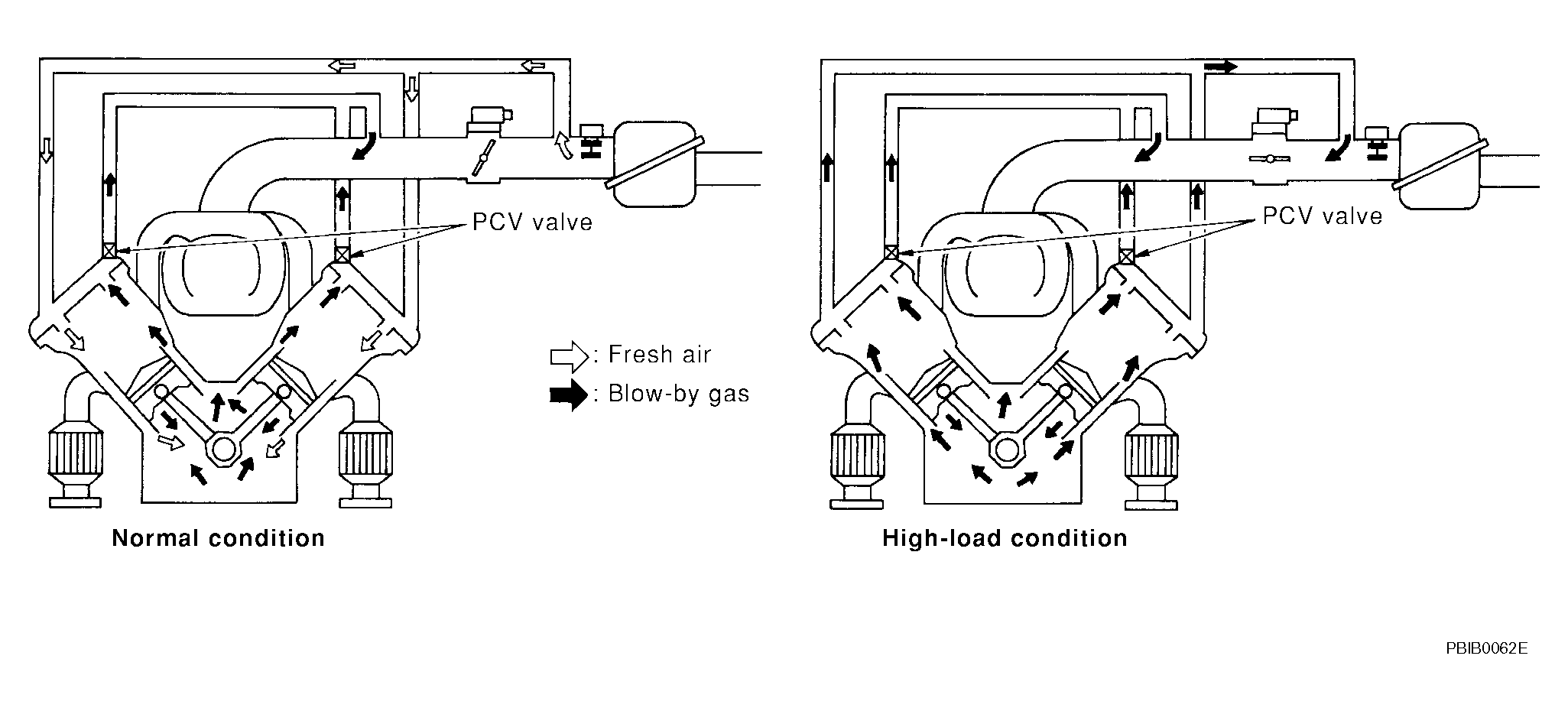 PCV valve

: Fresh air
: Blow-by gas

Normal condition

PCV valve

High-load condition

PBIB0062E