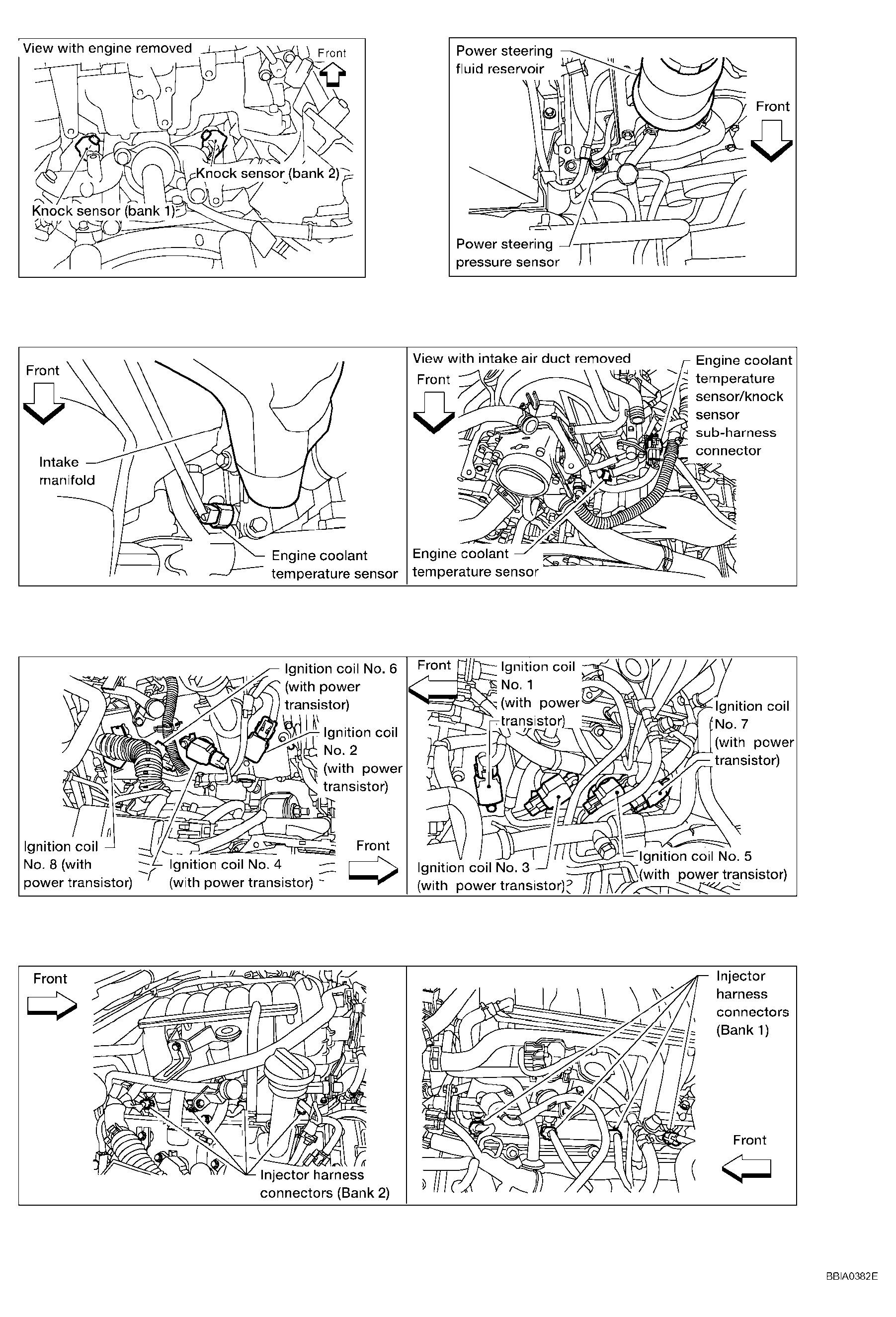 View with engine removed
Front
Knock sensor (bank 2)
Knock sensor (bank 1)

Power steering fluid reservoir
Front
Power steering pressure sensor

Front
Intake manifold
Engine coolant temperature sensor

View with intake air duct removed
Front
Engine coolant temperature sensor/knock sensor sub-harness connector
Engine coolant temperature sensor

Ignition coil No. 6 (with power transistor)
Ignition coil No. 2 (with power transistor)
Ignition coil No. 8 (with power transistor)
Ignition coil No. 4 (with power transistor)
Front

Front
Ignition coil No. 1 (with power transistor)
Ignition coil No. 7 (with power transistor)
Ignition coil No. 3 (with power transistor)
Ignition coil No. 5 (with power transistor)

Front
Injector harness connectors (Bank 2)

Injector harness connectors (Bank 1)
Front

BBIA0382E