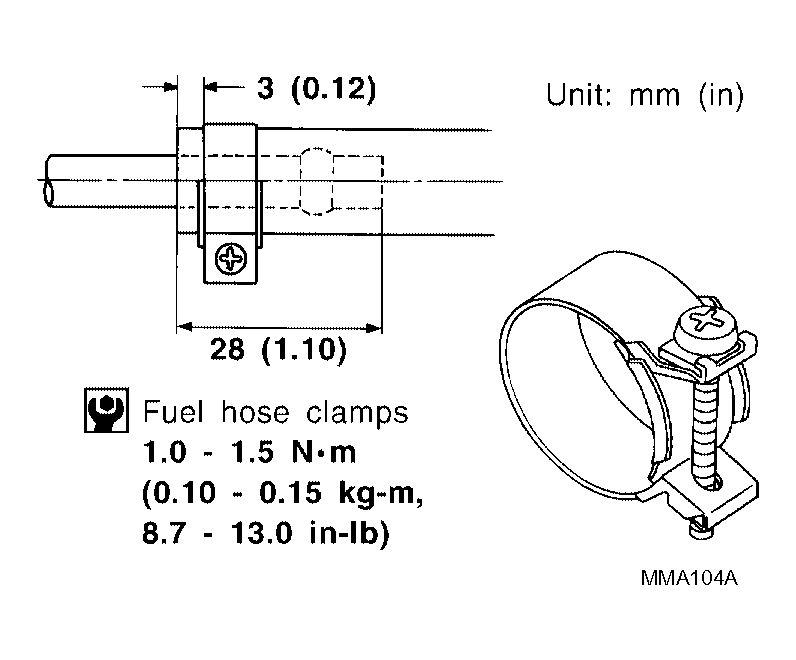 3 (0.12)

Unit: mm (in)

28 (1.10)

Fuel hose clamps
1.0 - 1.5 N·m
(0.10 - 0.15 kg-m,
8.7 - 13.0 in-lb)

MMA104A