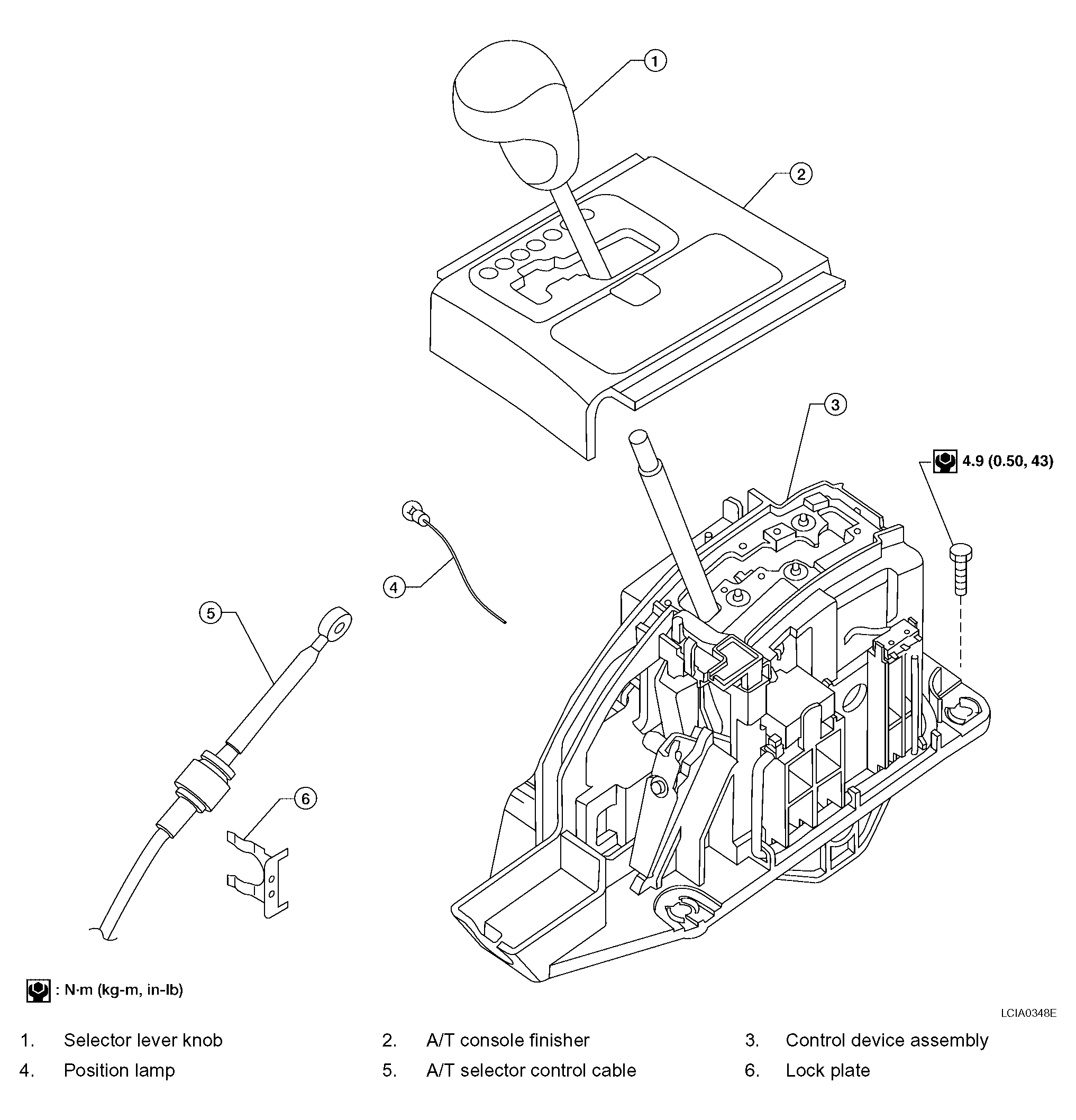 1
2
3
4.9 (0.50, 43)
4
5
6
: N·m (kg-m, in-lb)

LCIA0348E

1. Selector lever knob
2. A/T console finisher
3. Control device assembly
4. Position lamp
5. A/T selector control cable
6. Lock plate