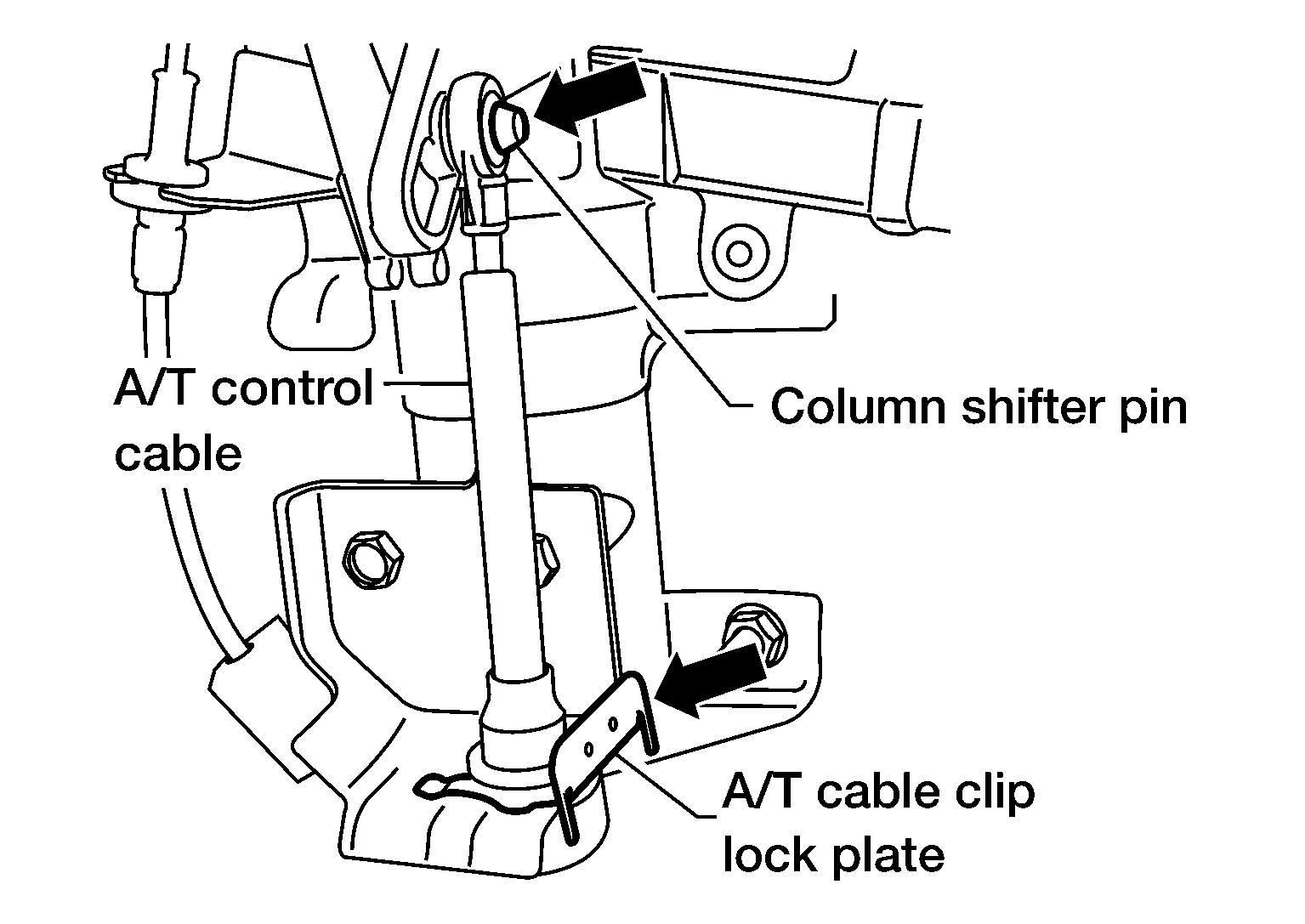 A/T control cable

Column shifter pin

A/T cable clip lock plate