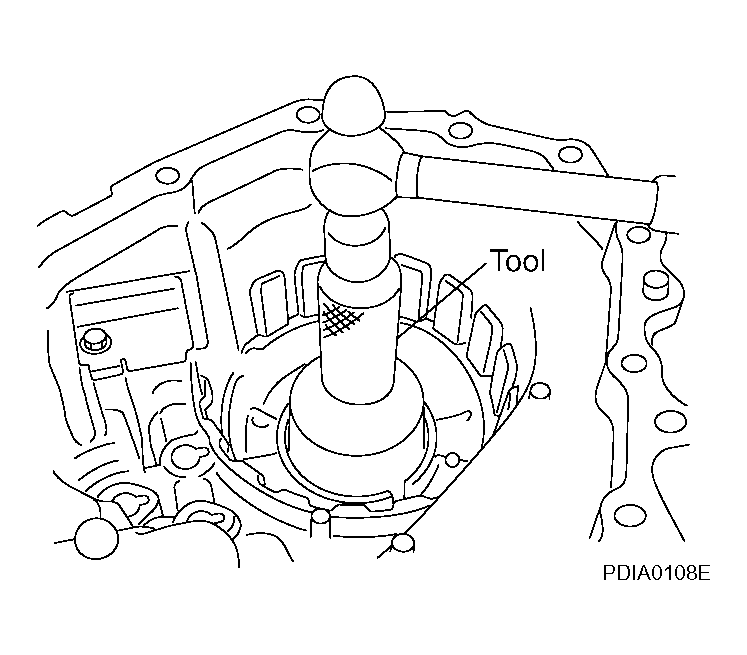 Tool

PDIA0108E