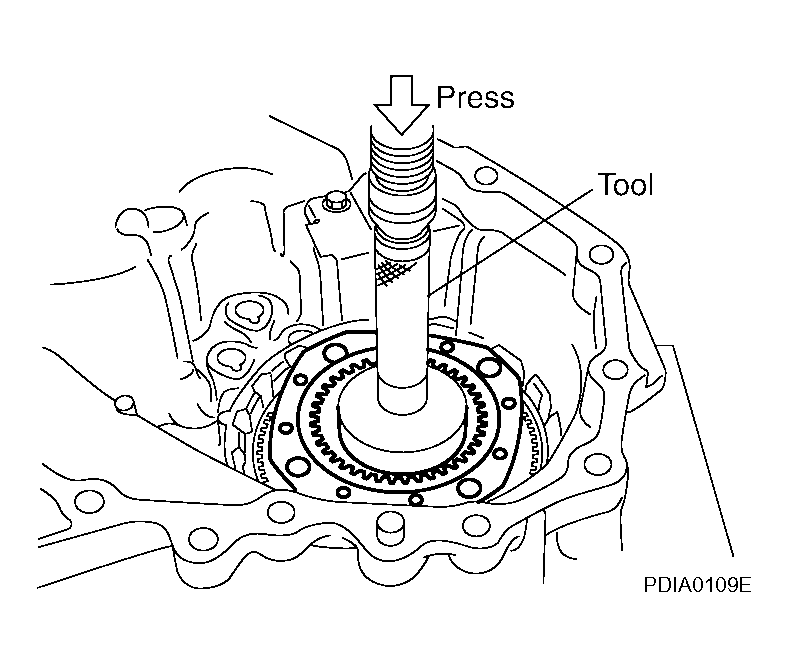 Press
Tool
PDIA0109E