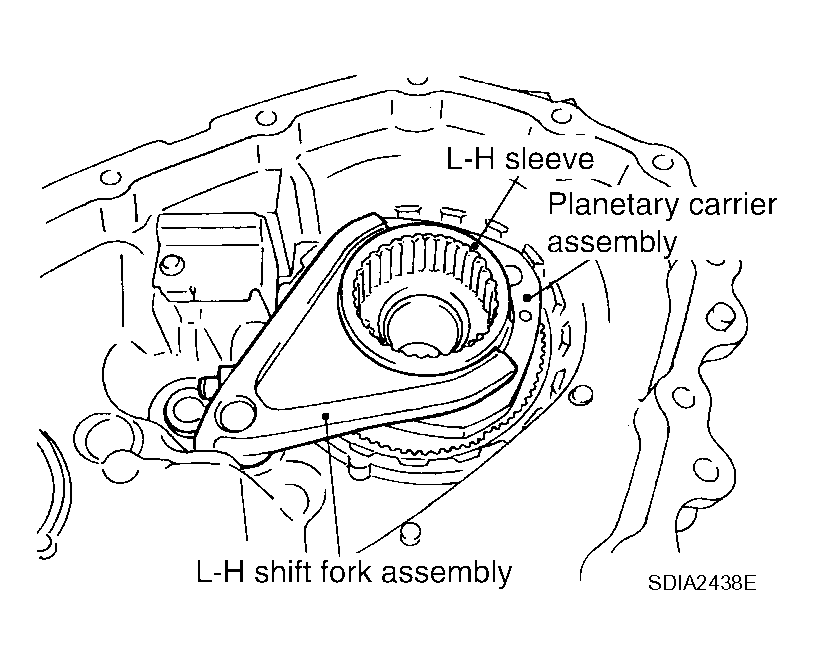 L-H sleeve

Planetary carrier assembly

L-H shift fork assembly

SDIA2438E