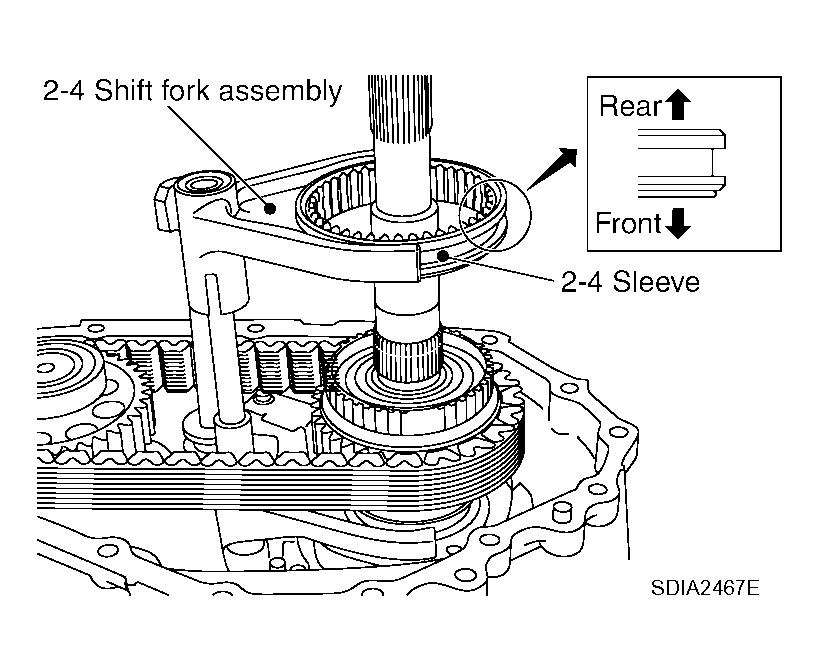 2-4 Shift fork assembly

Rear

Front

2-4 Sleeve

SDIA2467E