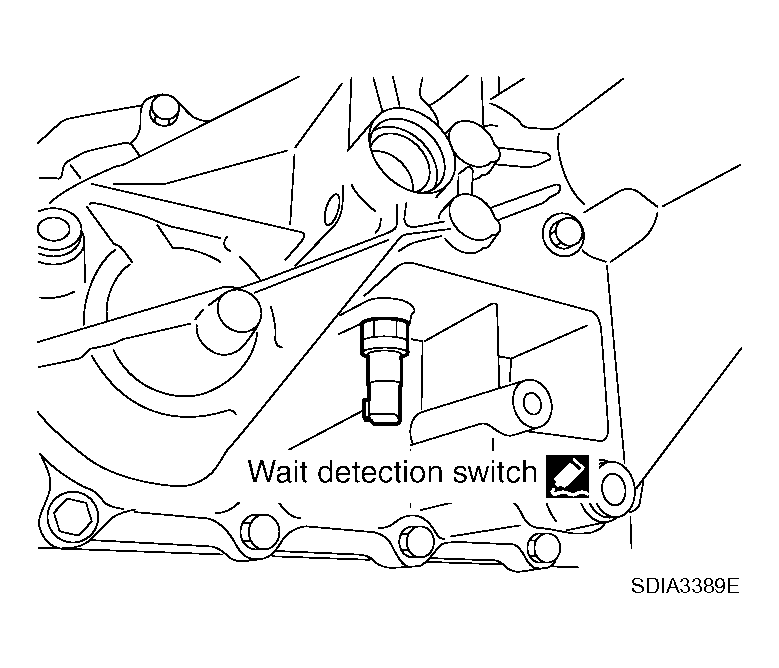 Wait detection switch

SDIA3389E