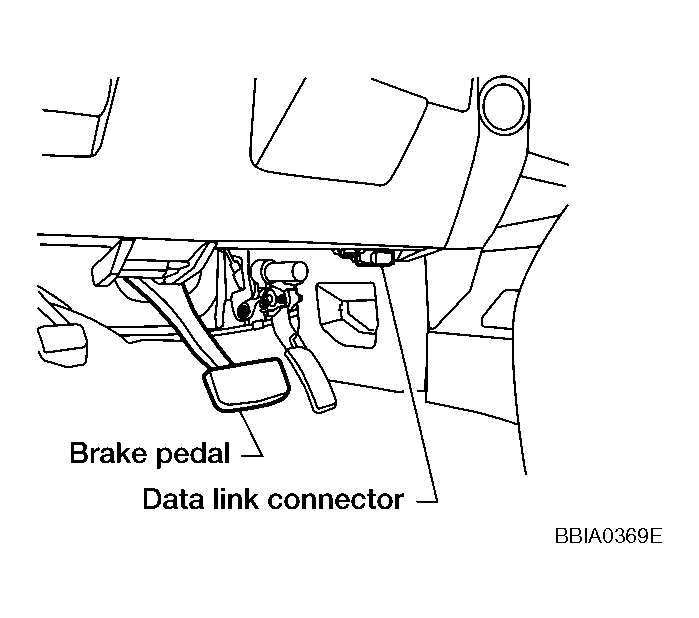 Brake pedal

Data link connector

BBIA0369E