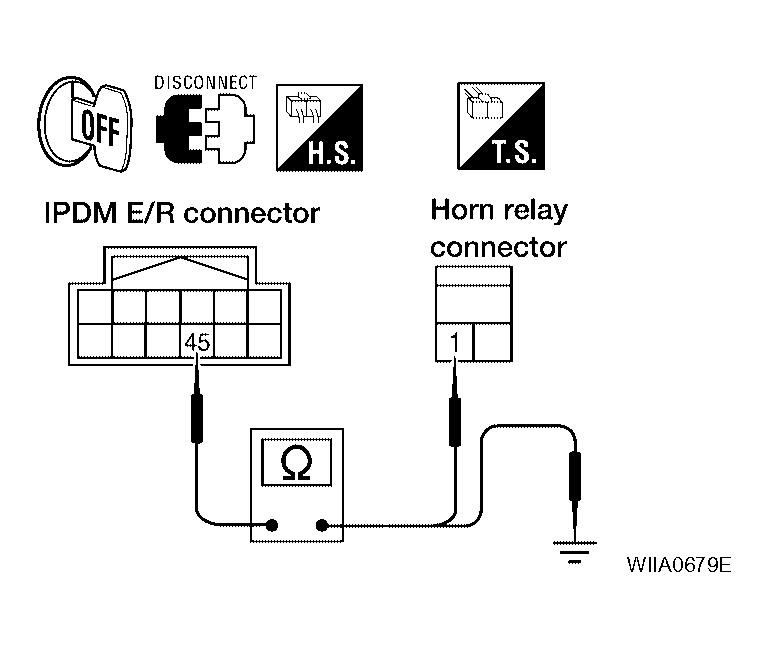 OFF

DISCONNECT

H.S.

T.S.

IPDM E/R connector

Horn relay connector

45

1

$\Omega$

WIIA0679E