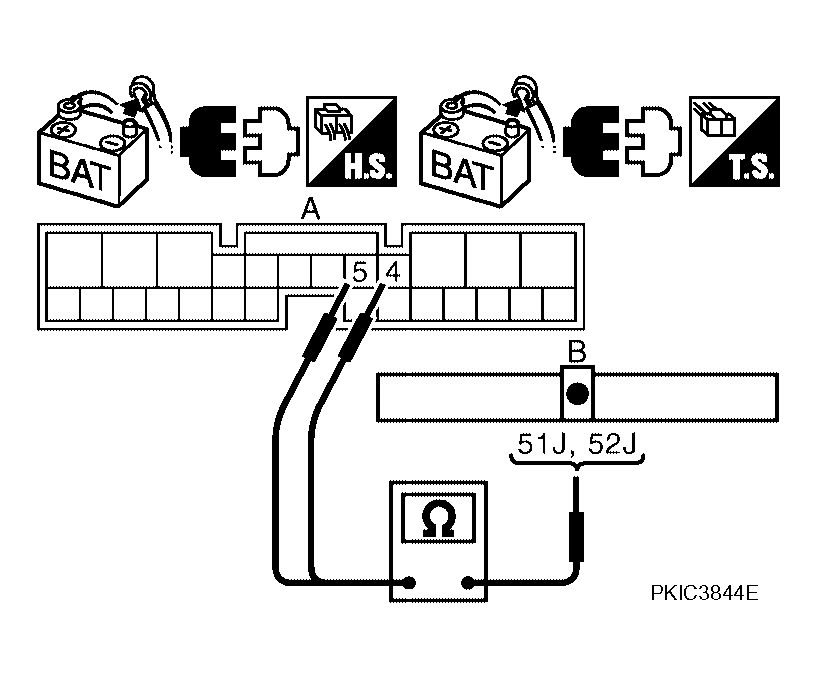 BAT

H.S.

BAT

T.S.

A

5 4

B

51J, 52J

Ω

PKIC3844E