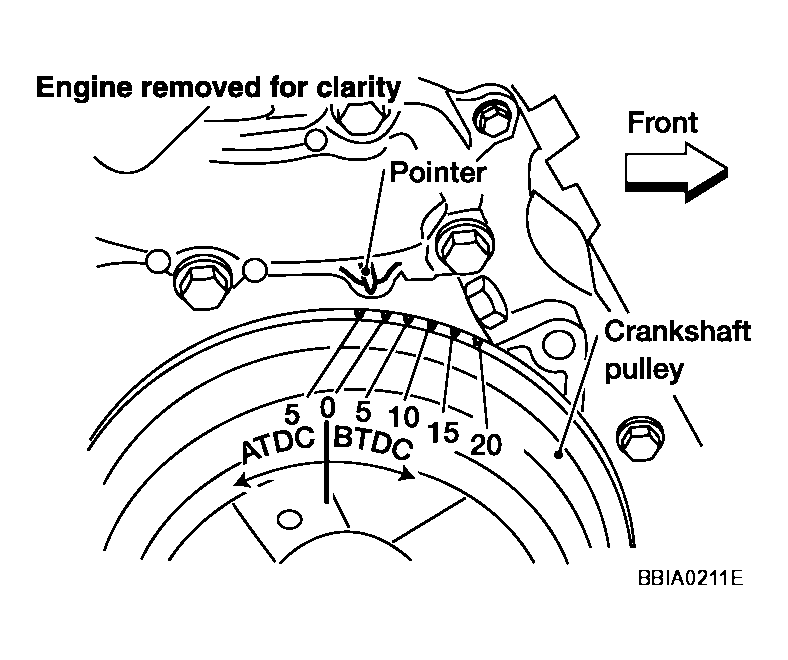 Engine removed for clarity

Front

Pointer

Crankshaft pulley

5 0 5 10 15 20

ATDC BTDC

BBIA0211E