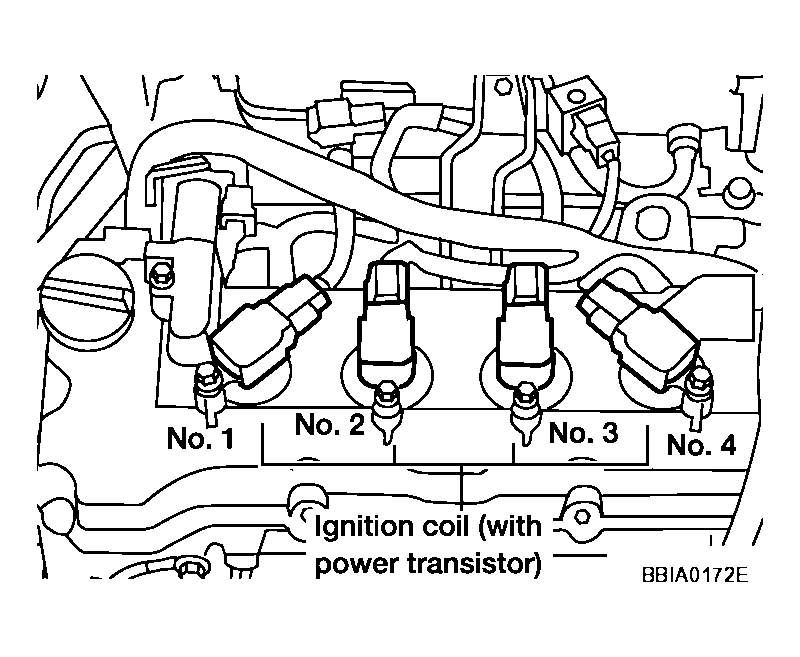 No. 1

No. 2

No. 3

No. 4

Ignition coil (with power transistor)

BBIA0172E